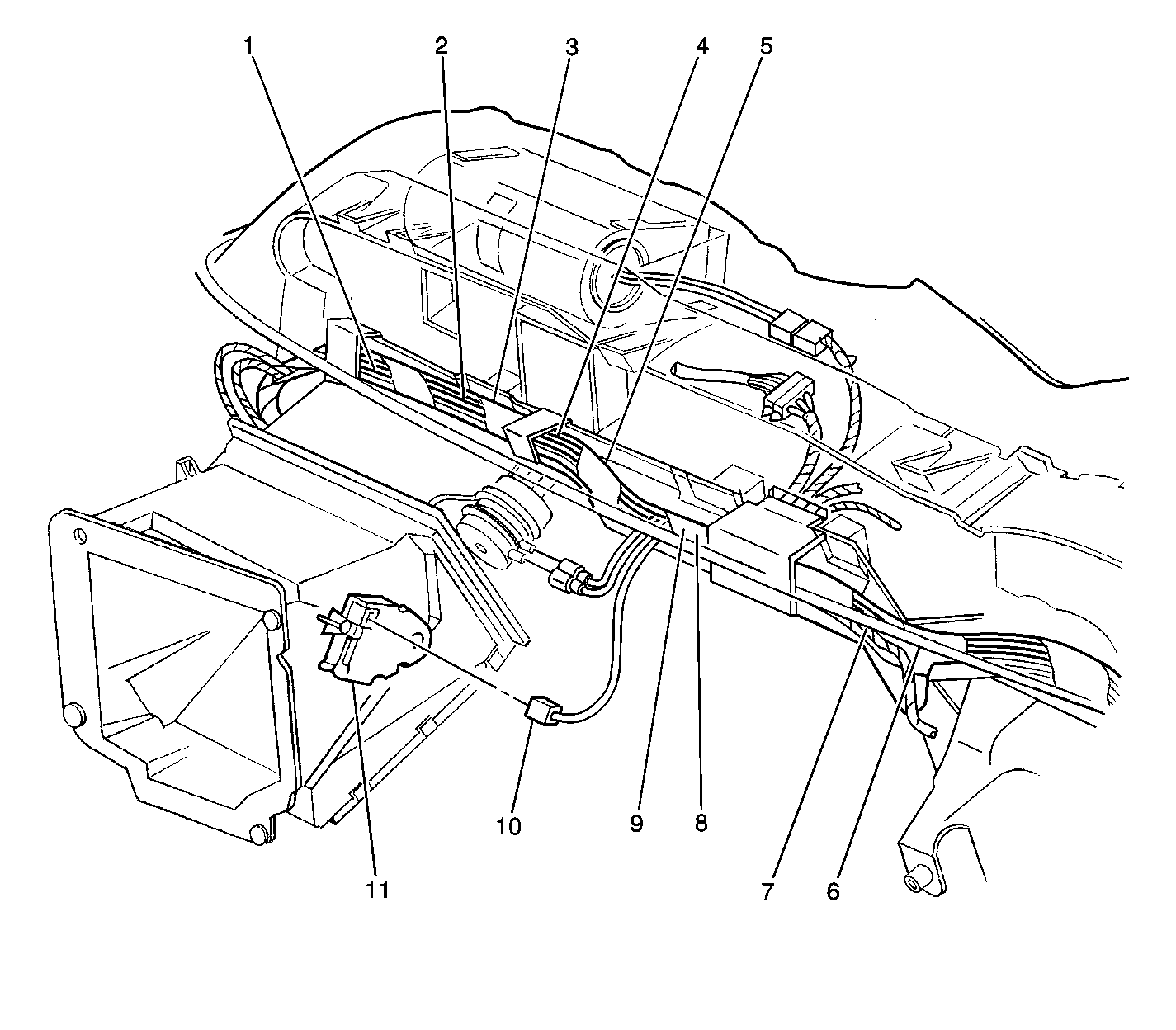 1
2
3
4
5
10
9
8
7
6
11