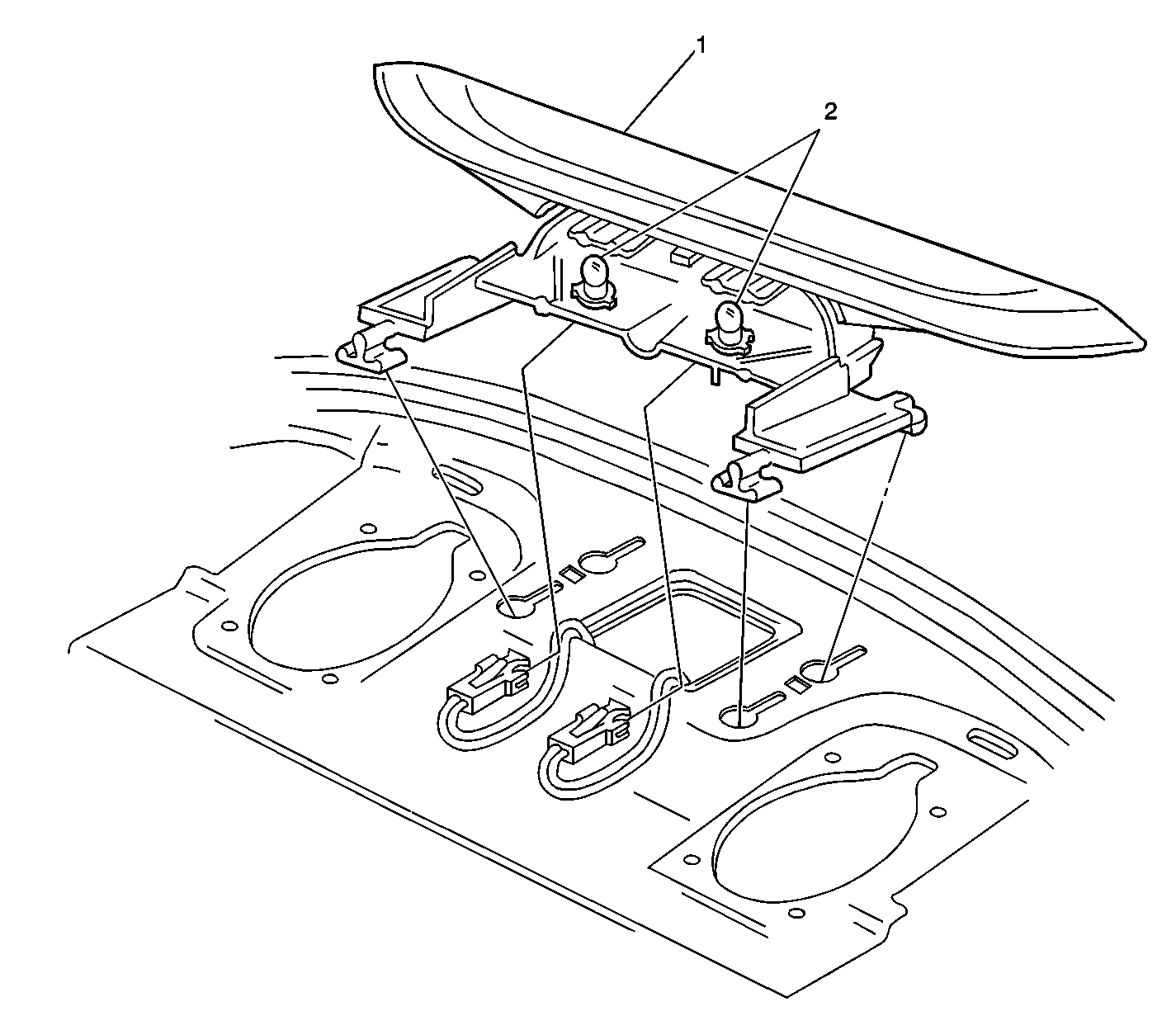 1
2