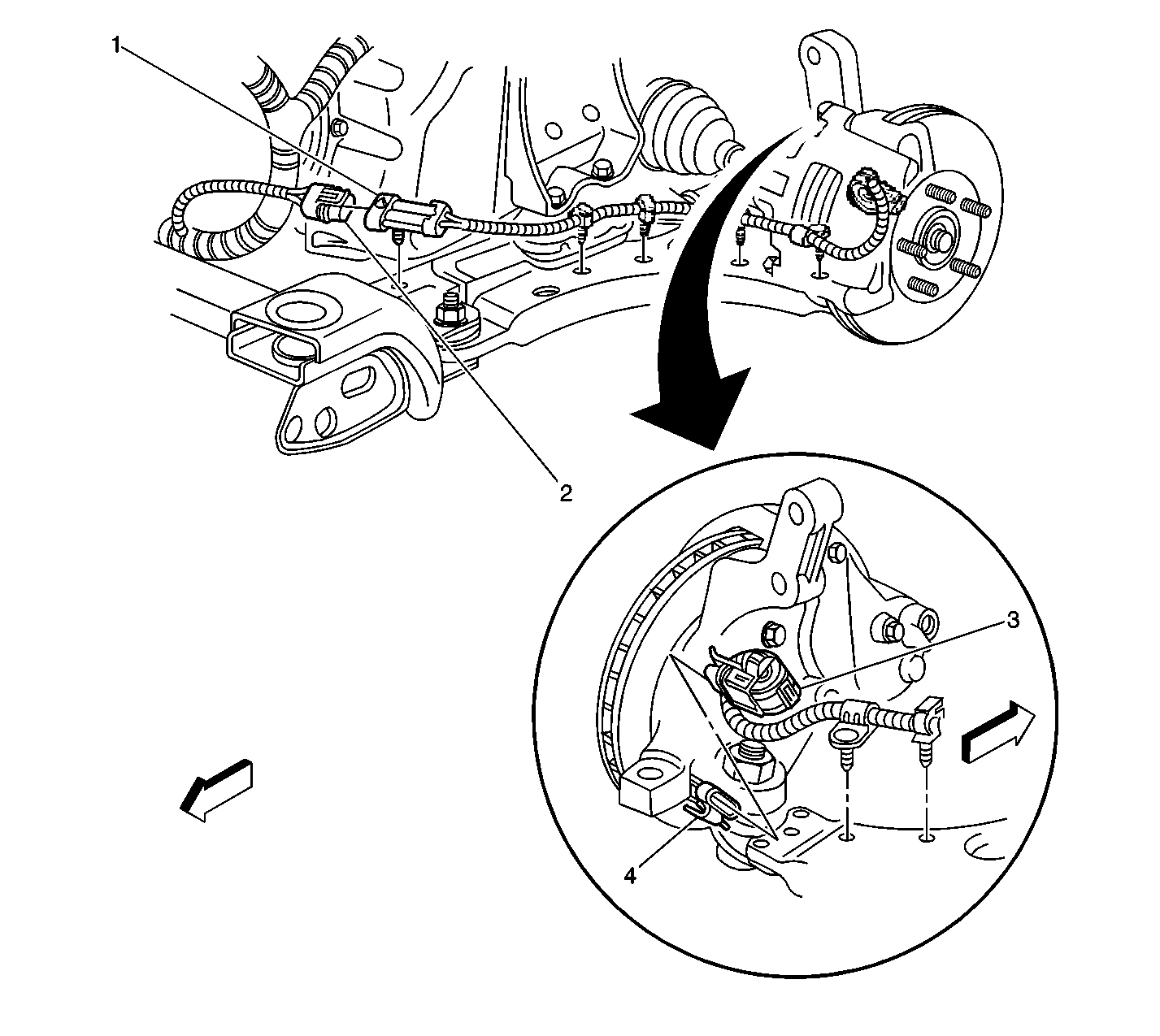 1

2

3

4