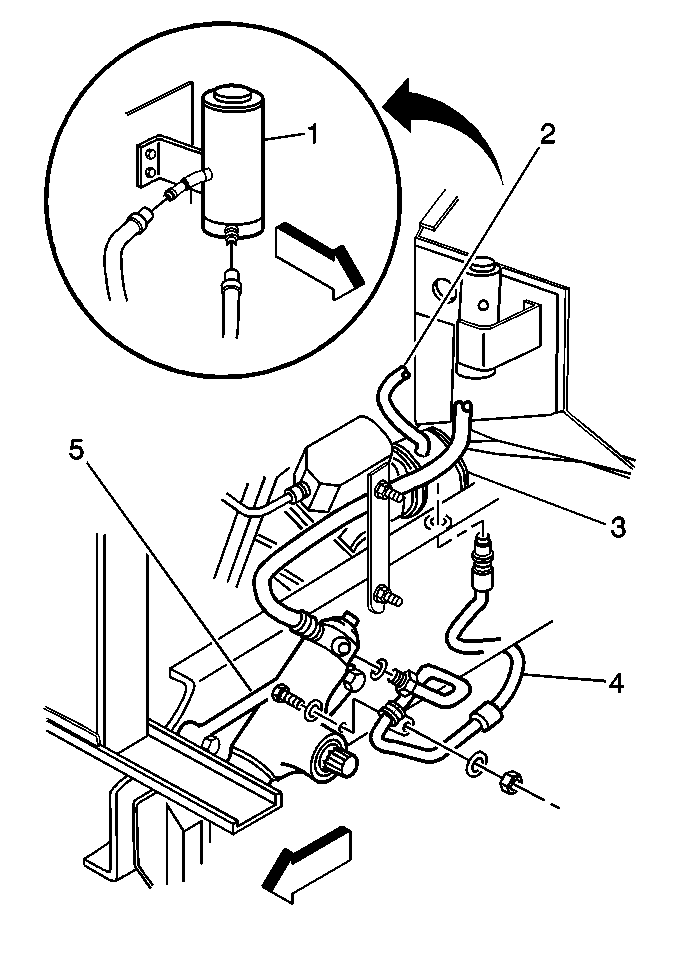 1
2
5
3
4