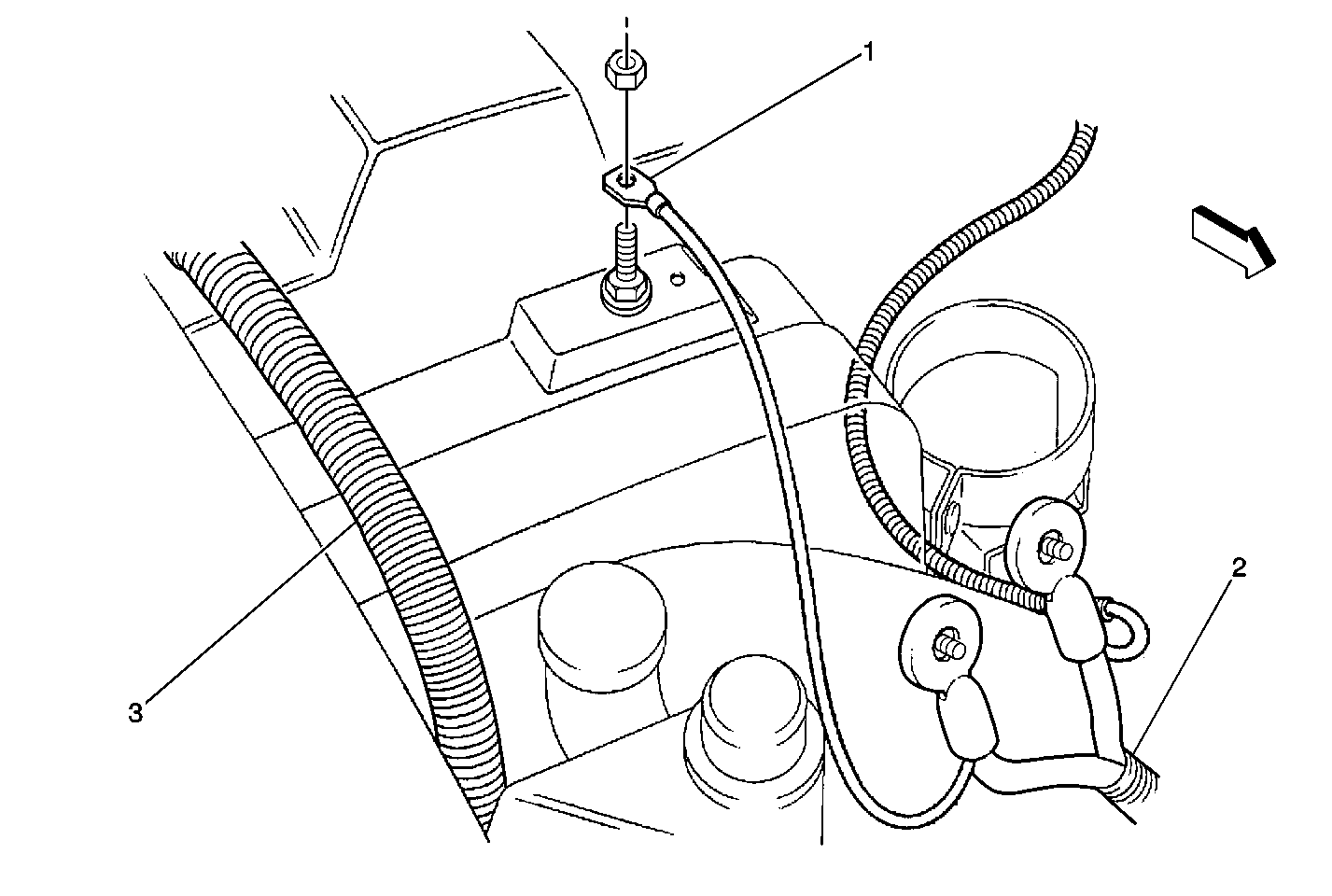 1

2

3