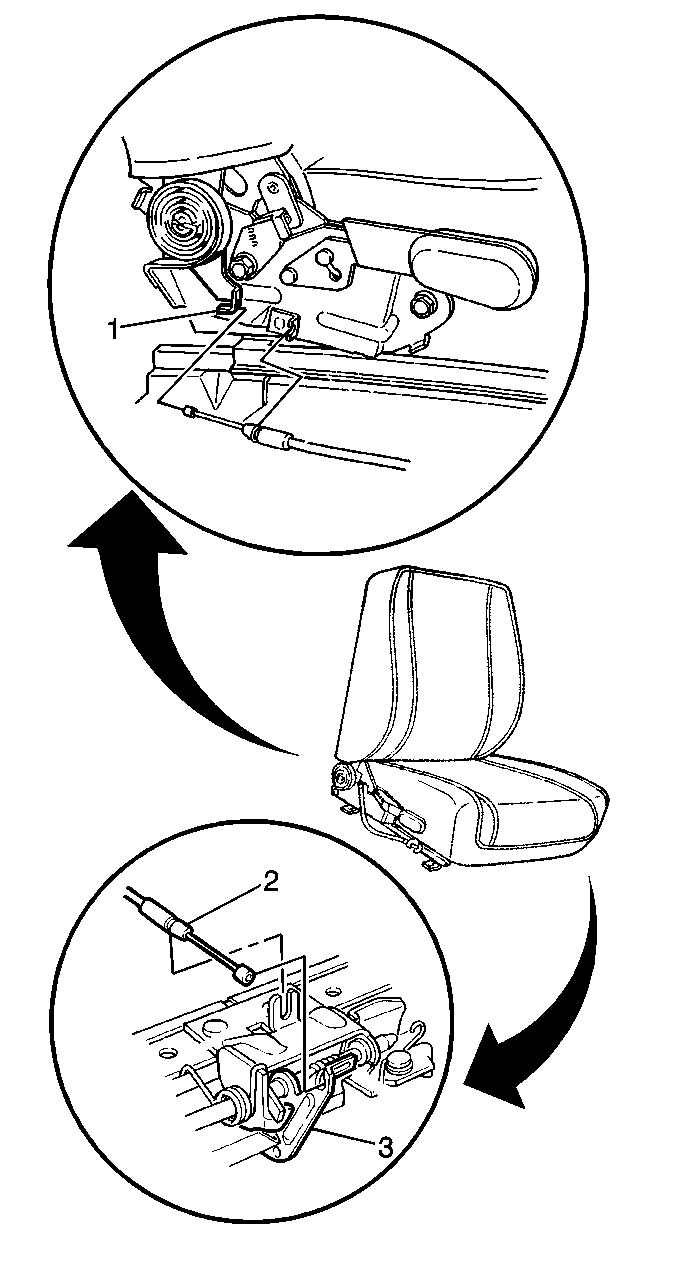 1

2

3