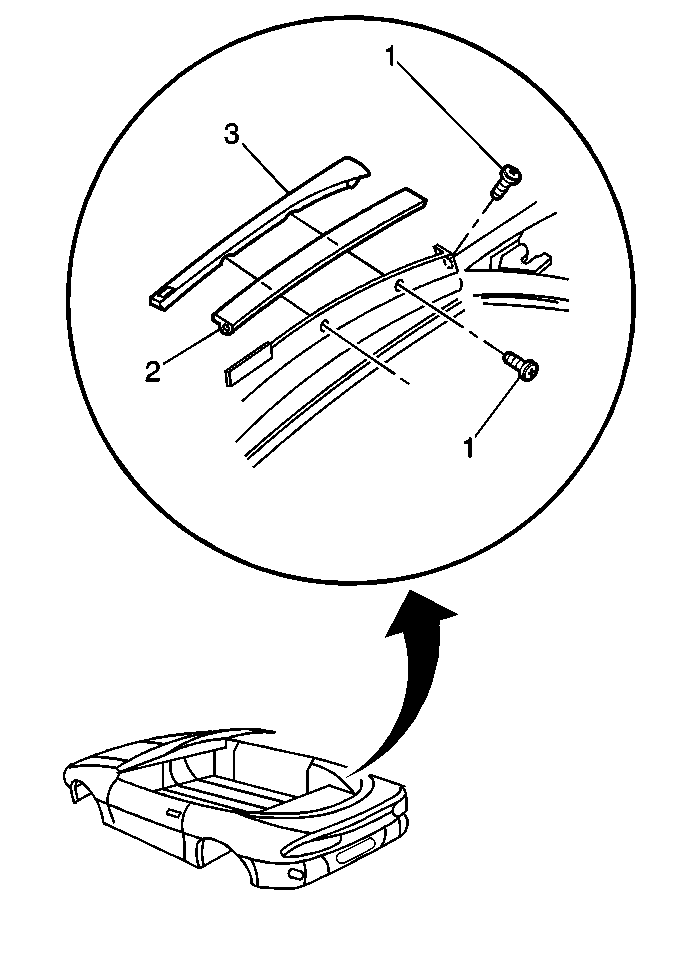 1
3
2
1