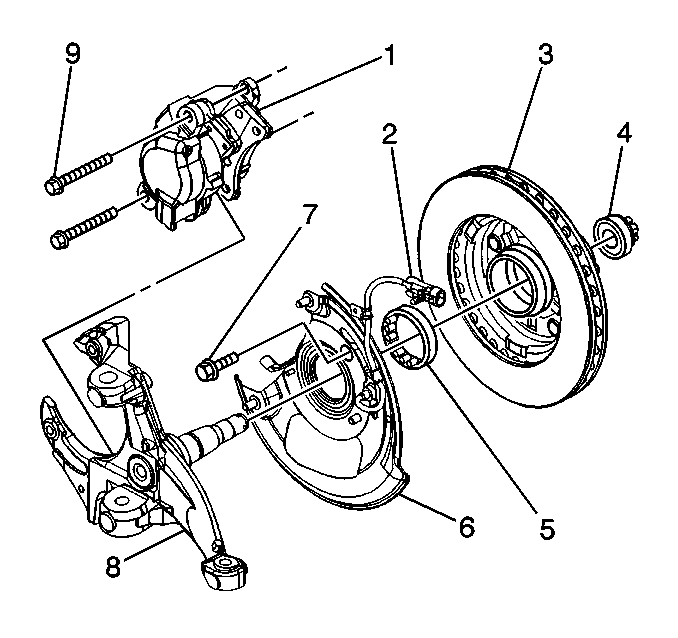 9
1
3
2
4
7
6
5
8