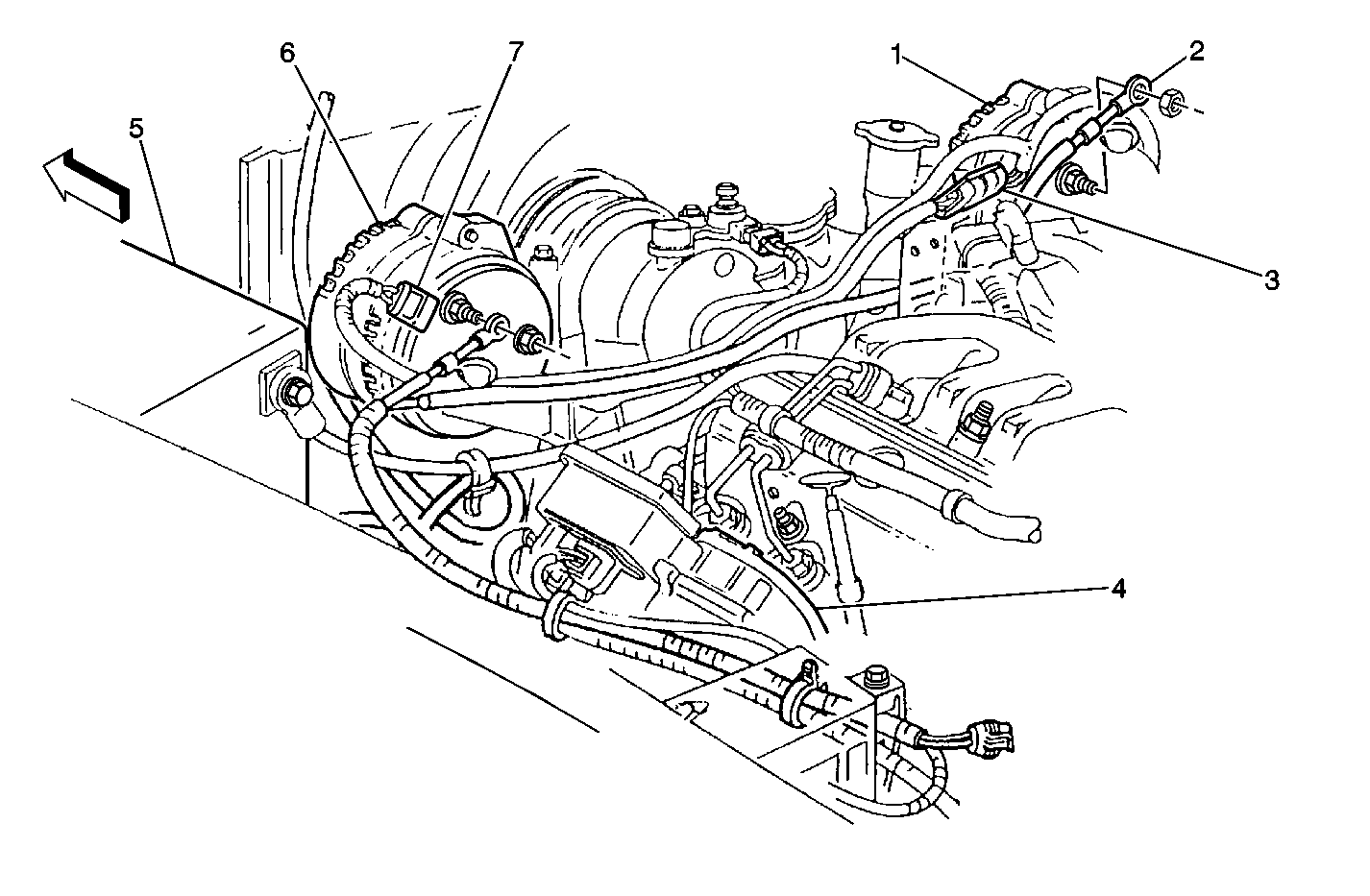 6
7
1
2
5
3
4