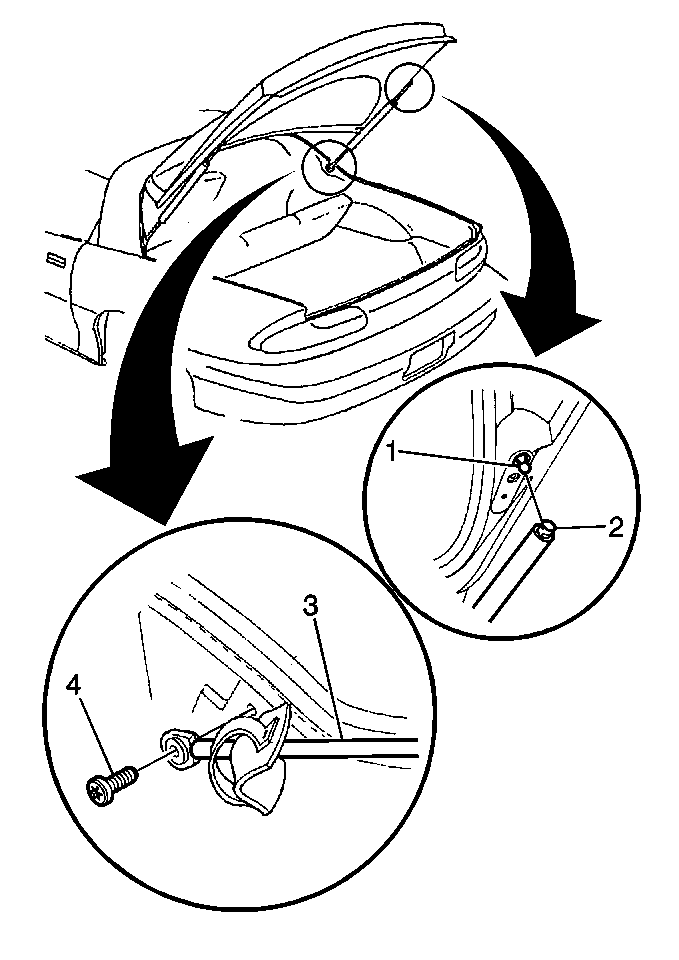 1
2
3
4