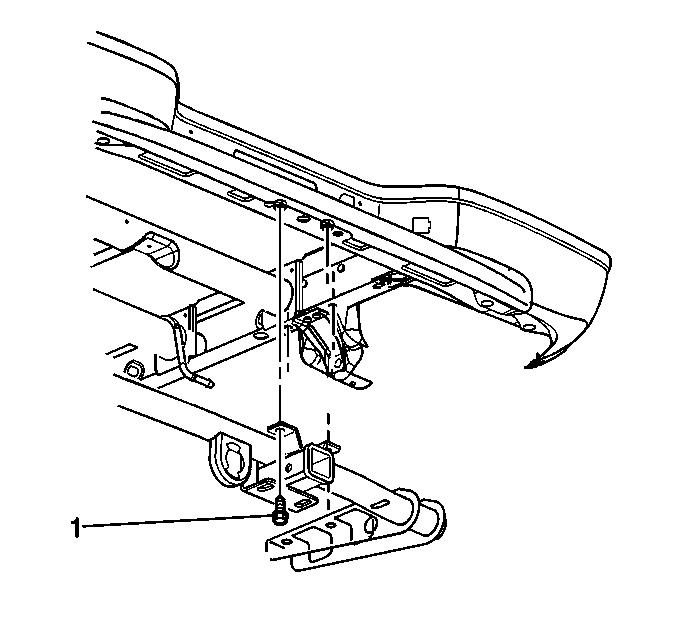 1