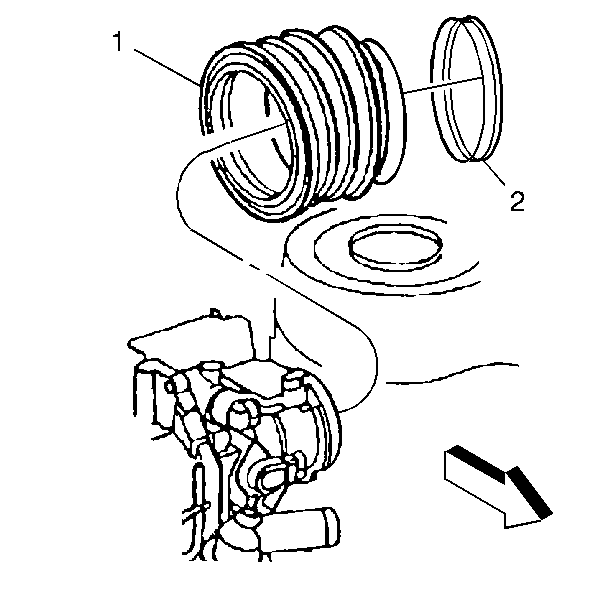 1
2