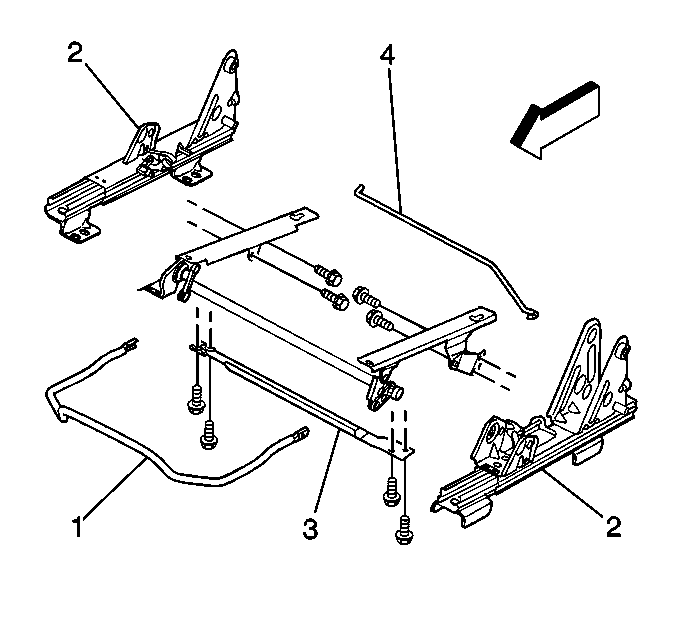 2
4
1
3
2