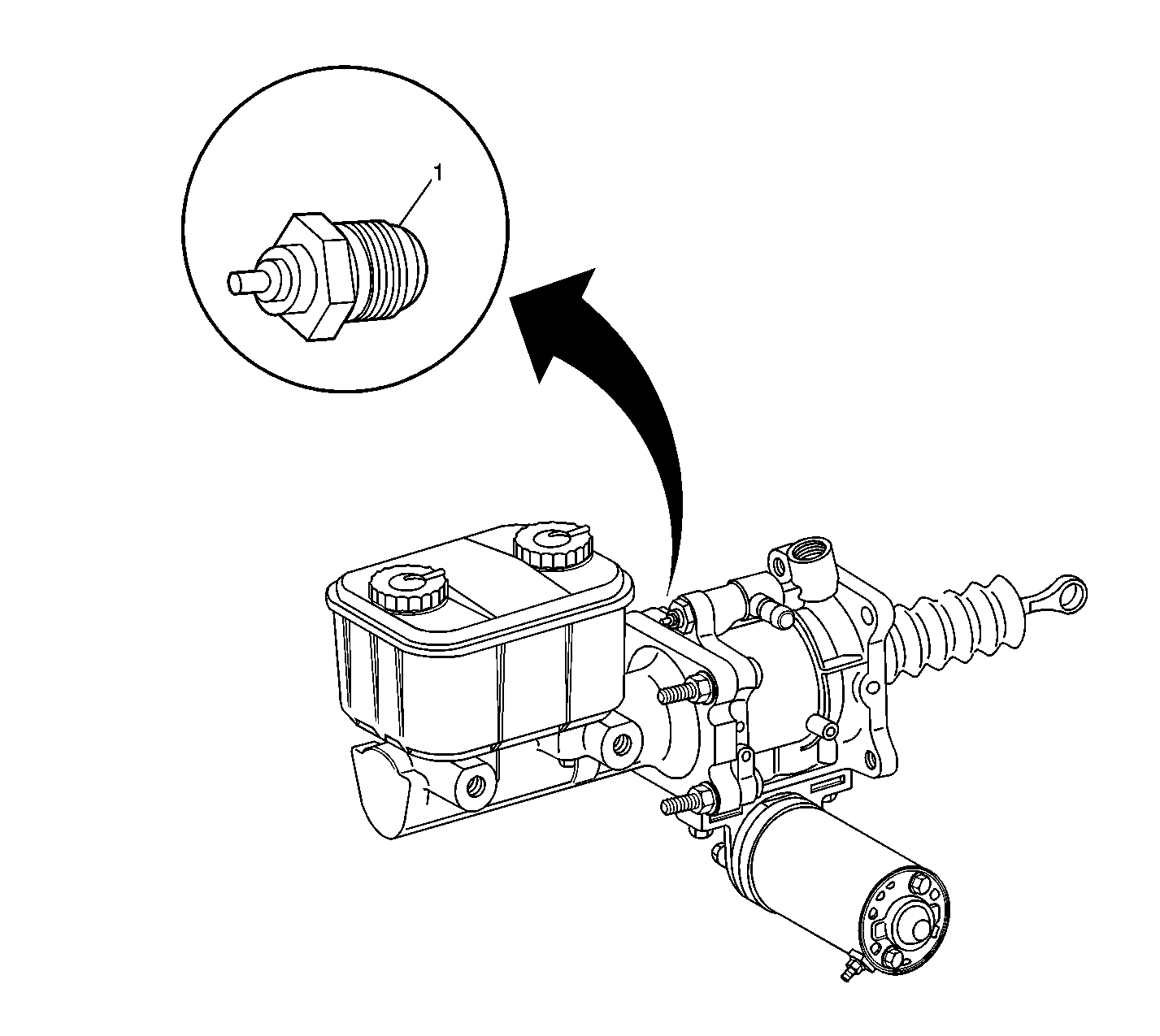 1