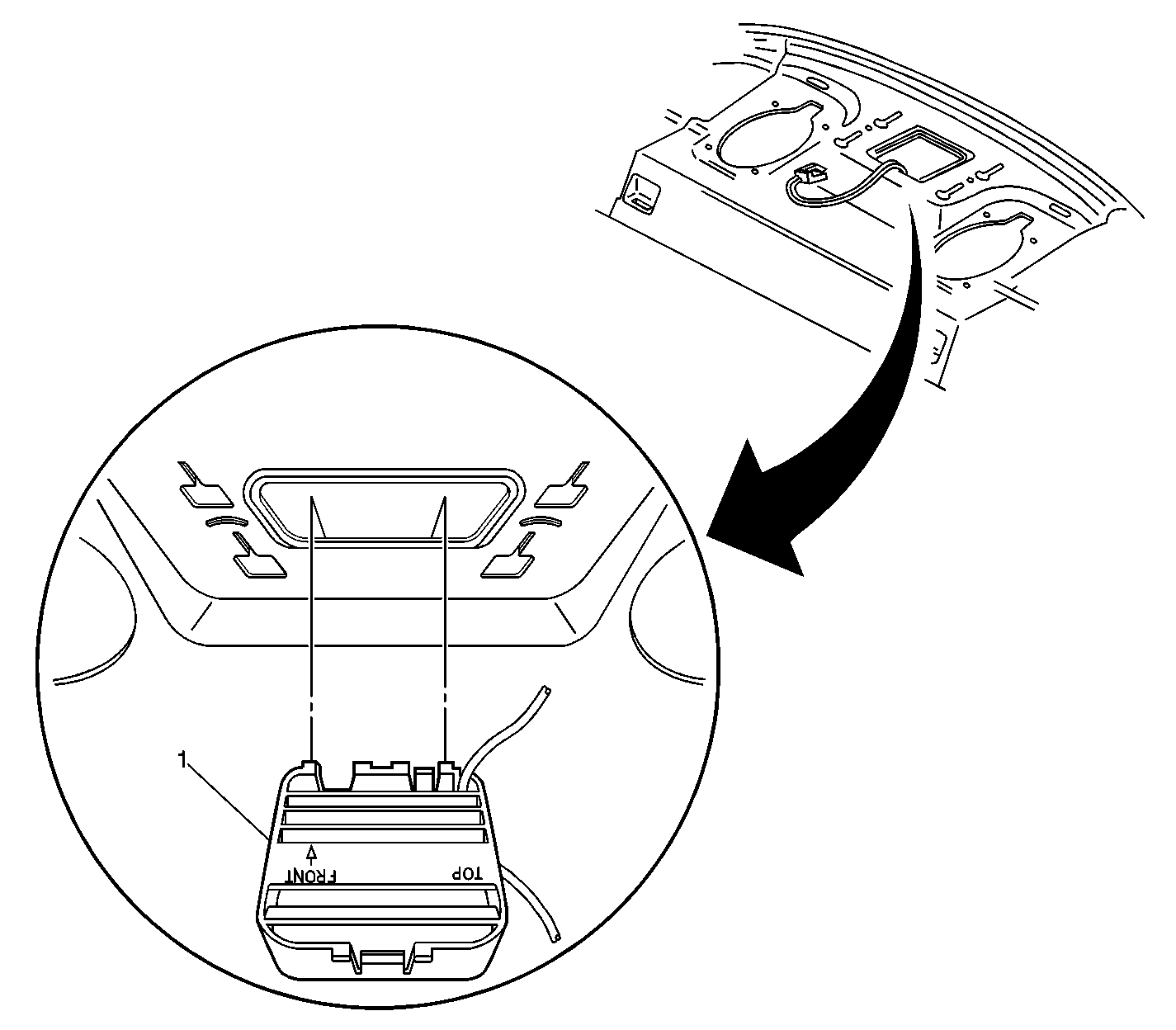 1

FRONT

TOP