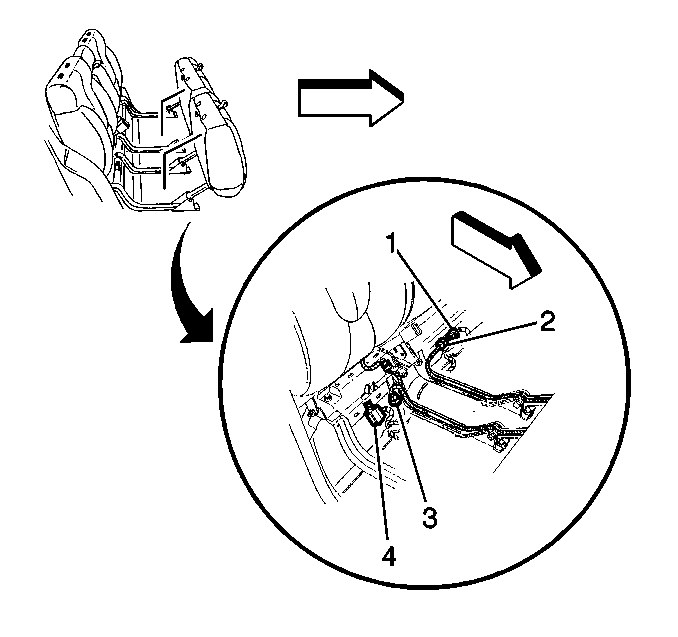 1
2
3
4