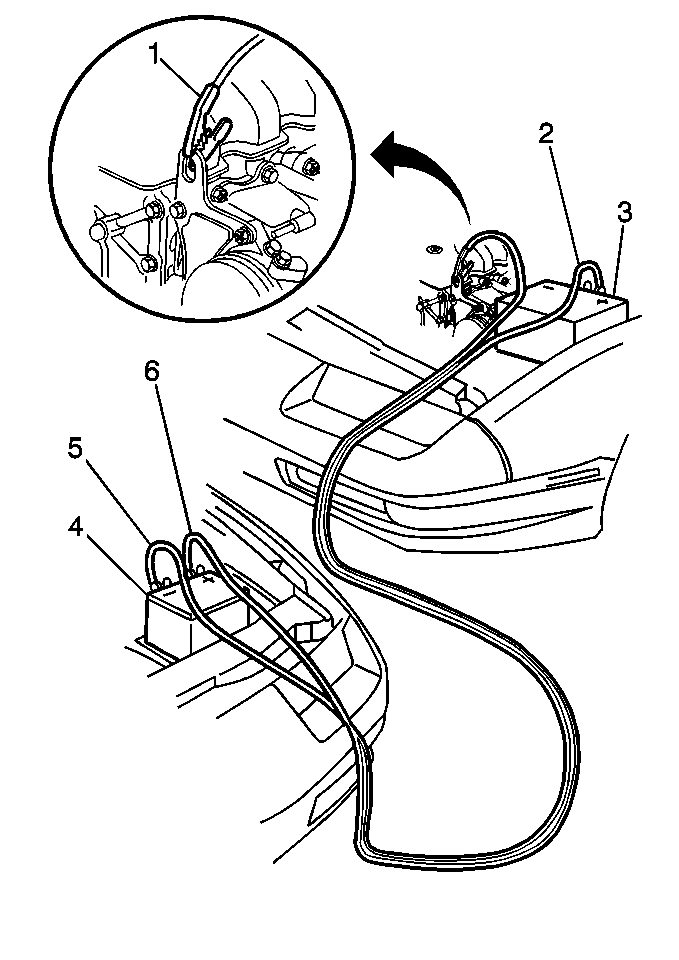 1
2
3
6
5
4