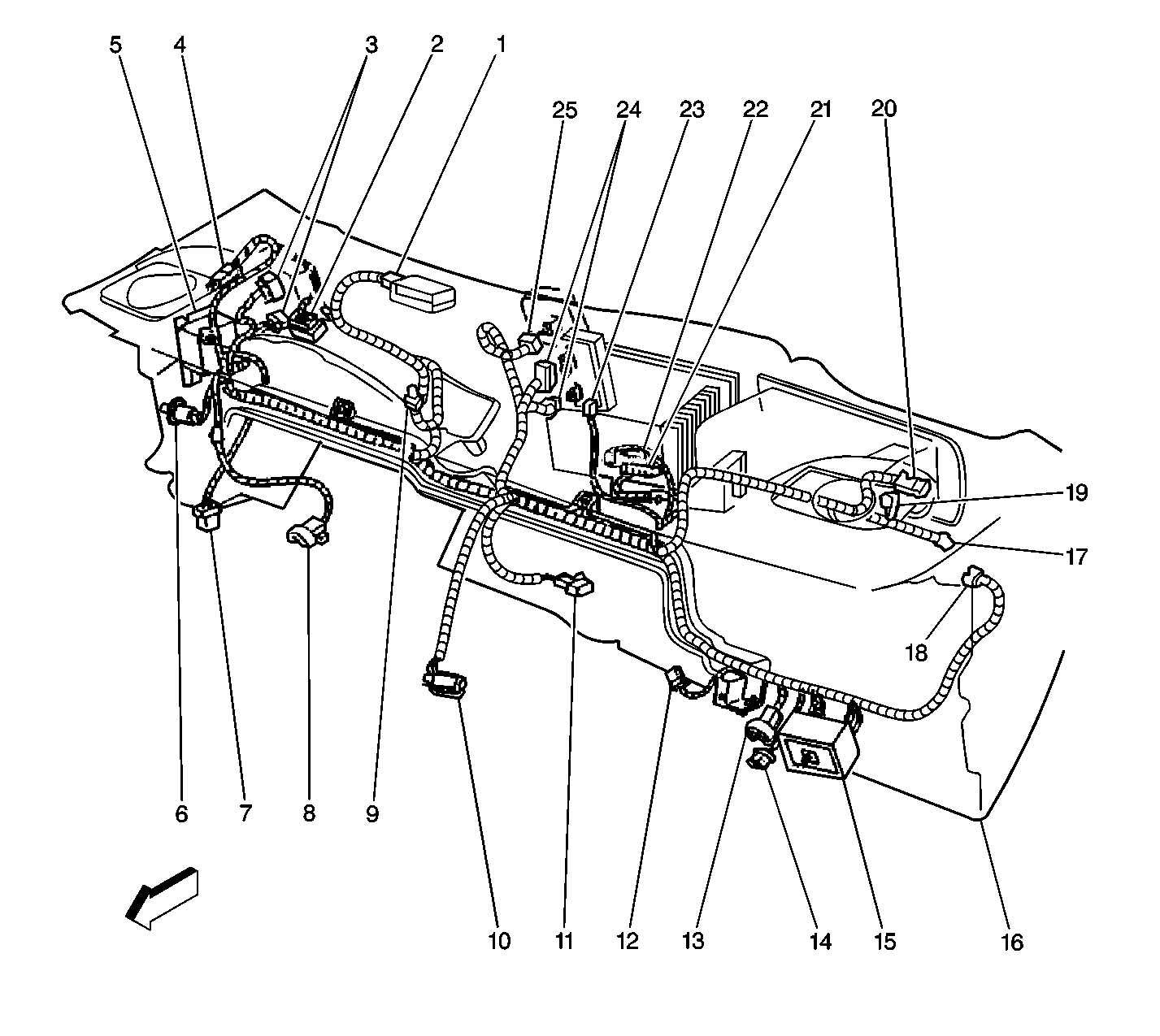 5
4
3
2
1
25
24
23
22
21
20
19
17
18
6
7
8
9
10
11
12
13
14
15
16