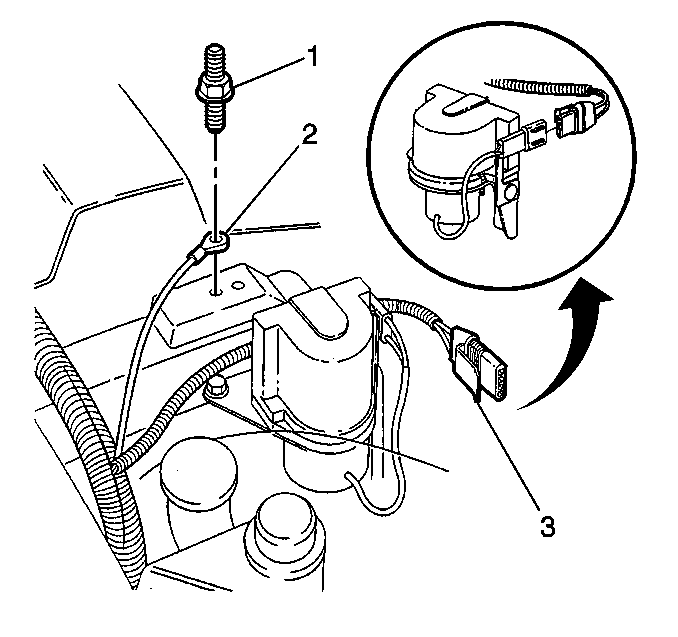 1
2
3