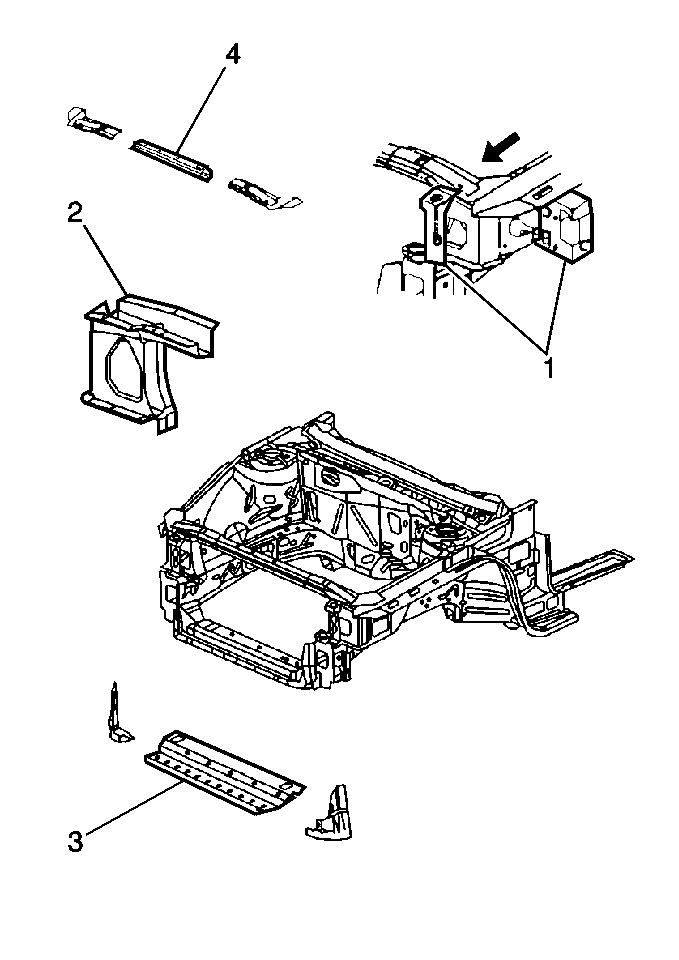 4
2
1
3