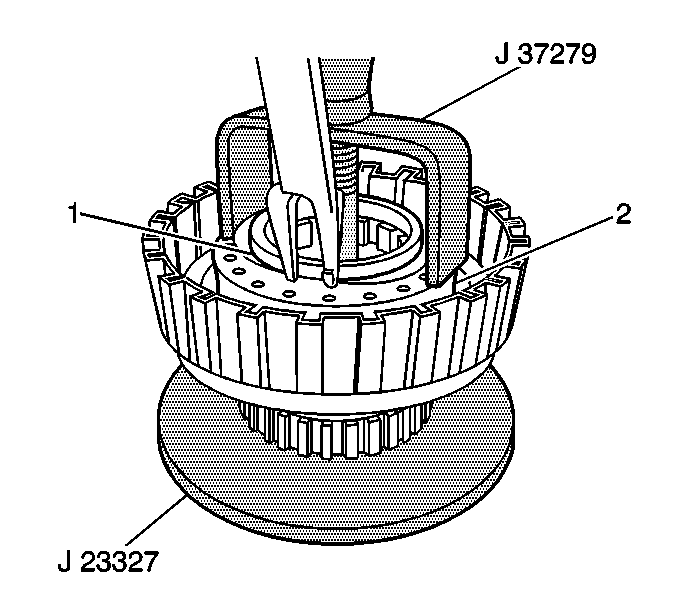 J 37279

1

2

J 23327