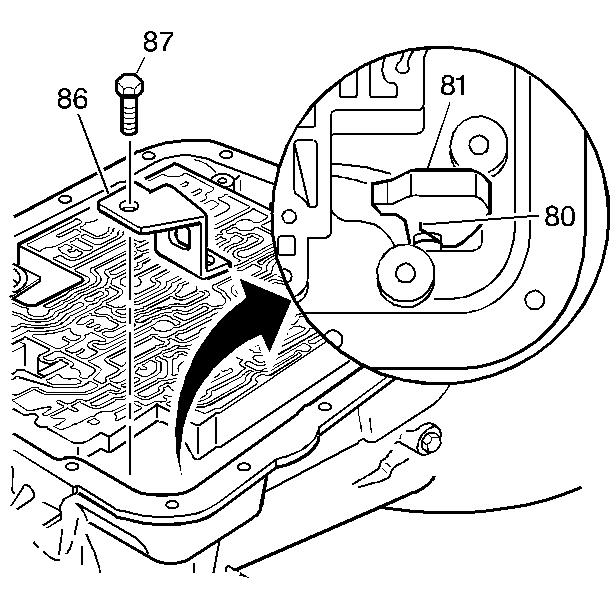 87
86
81
80