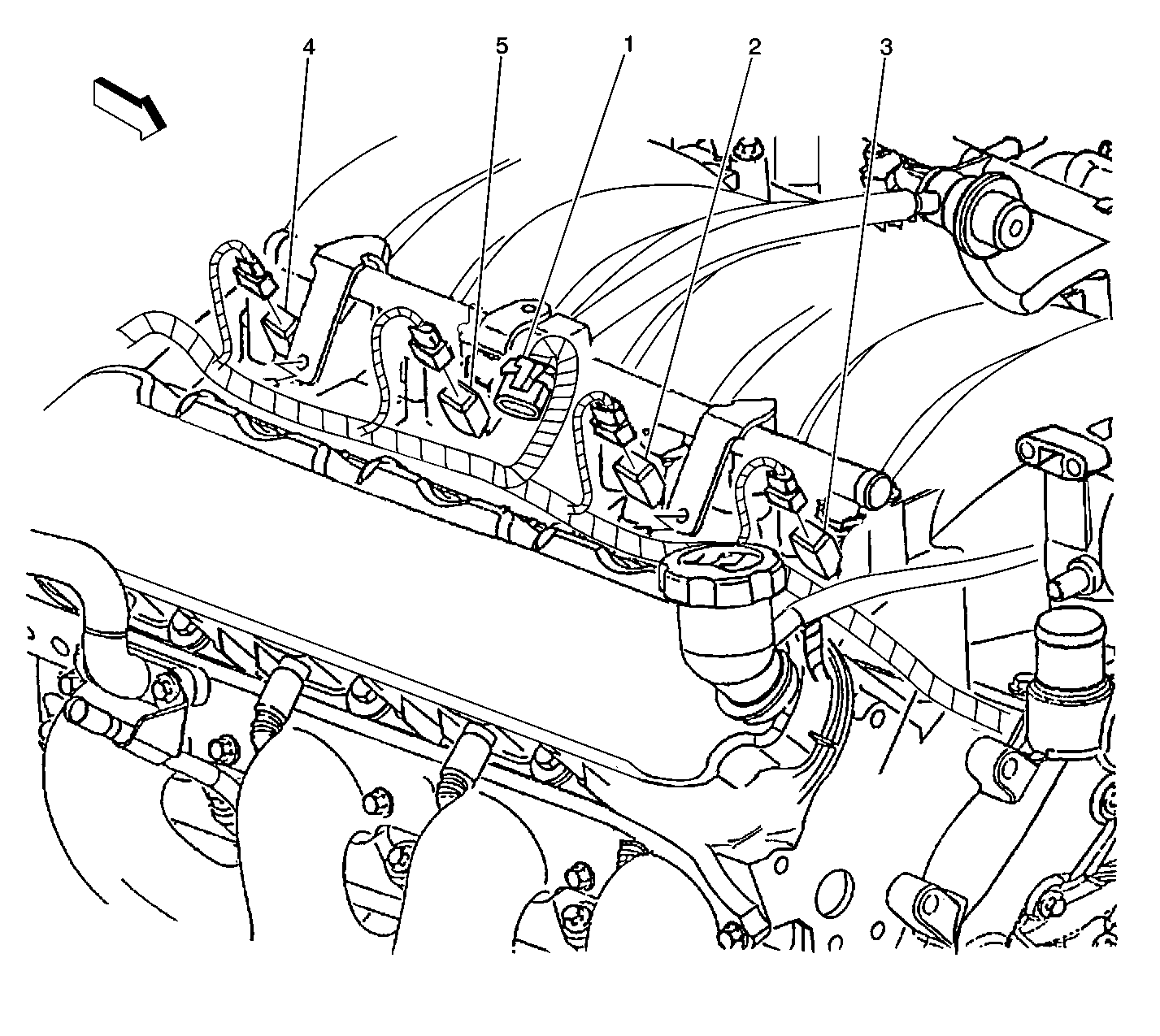 4 5 1 2 3