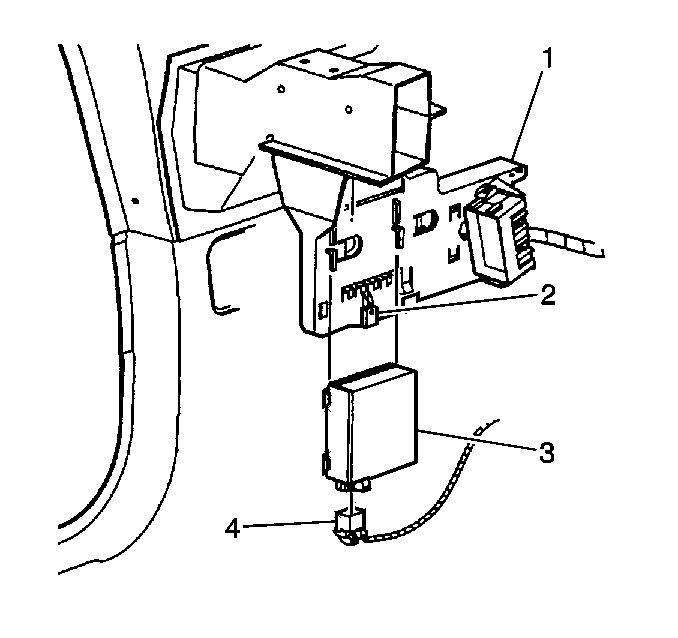 1
2
3
4