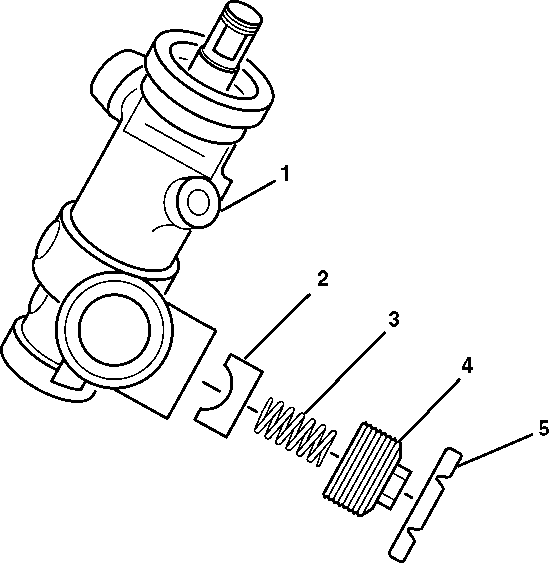 1
2
3
4
5