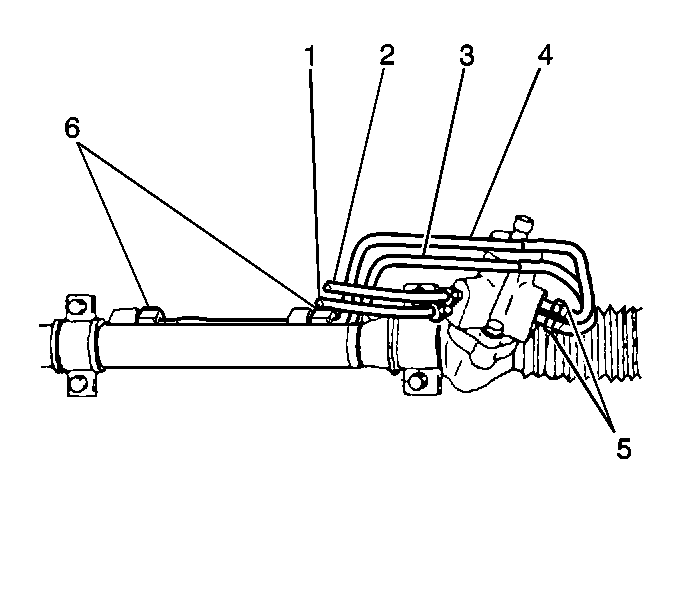 1
2
3
4
6
5