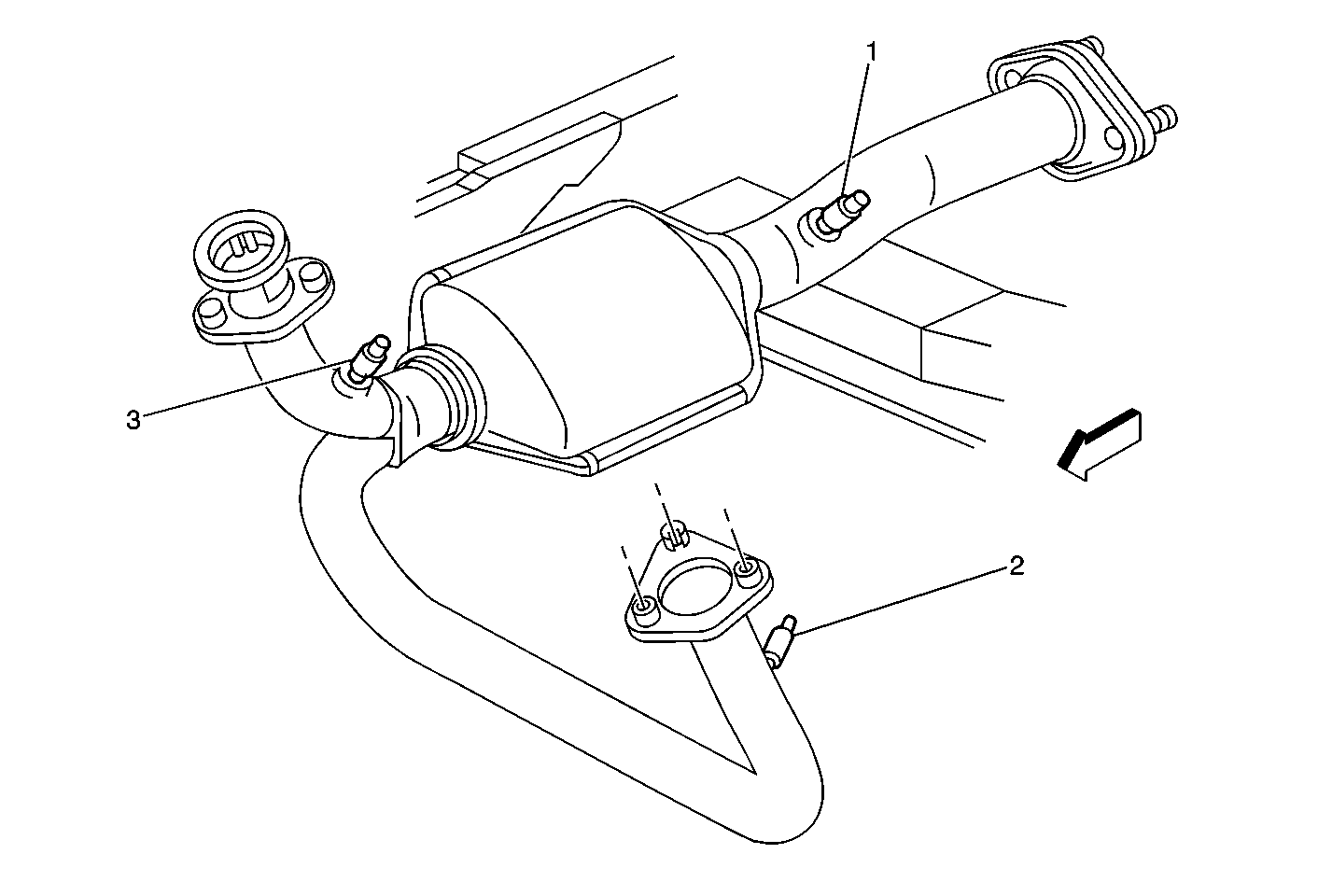 1

3

2