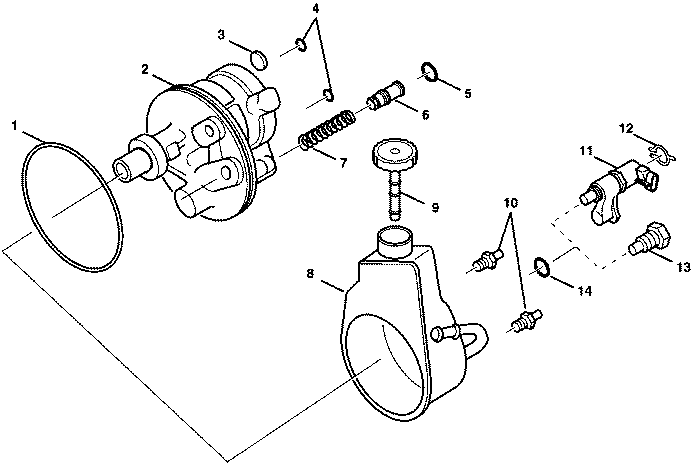 4
3
2
5
6
1
7
12
11
9
10
13
8
14