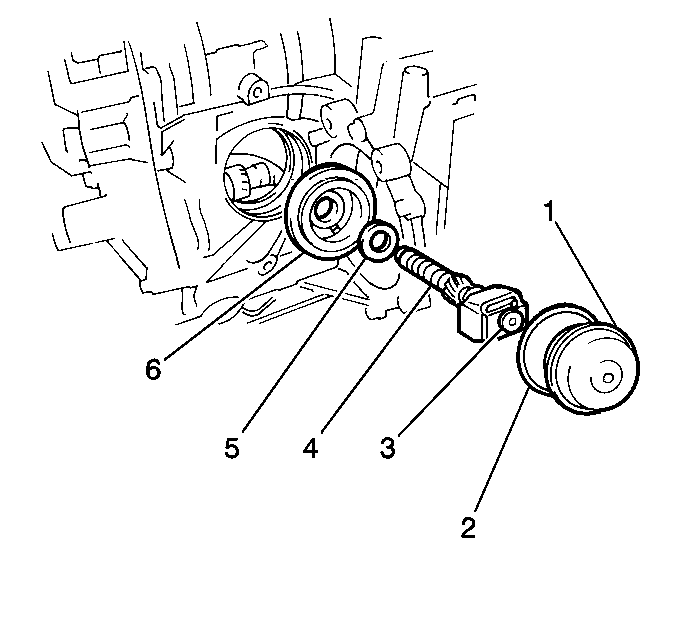 1
6
5
4
3
2