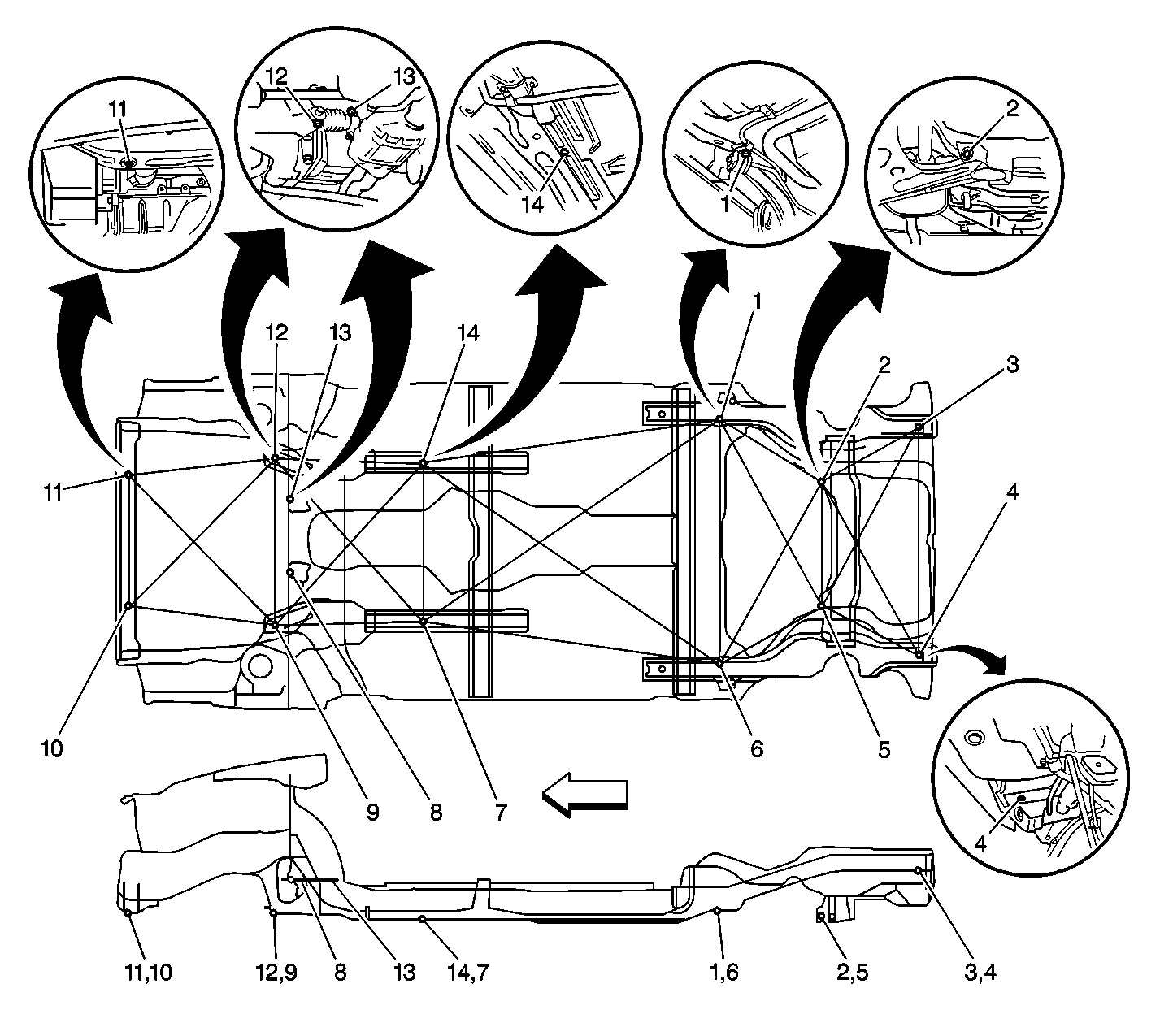 11
12
13
14
1
2
12
13
14
1
2
3
11
4
10
9
8
7
6
5
4
11,10
12,9
8
13
14,7
1,6
2,5
3,4