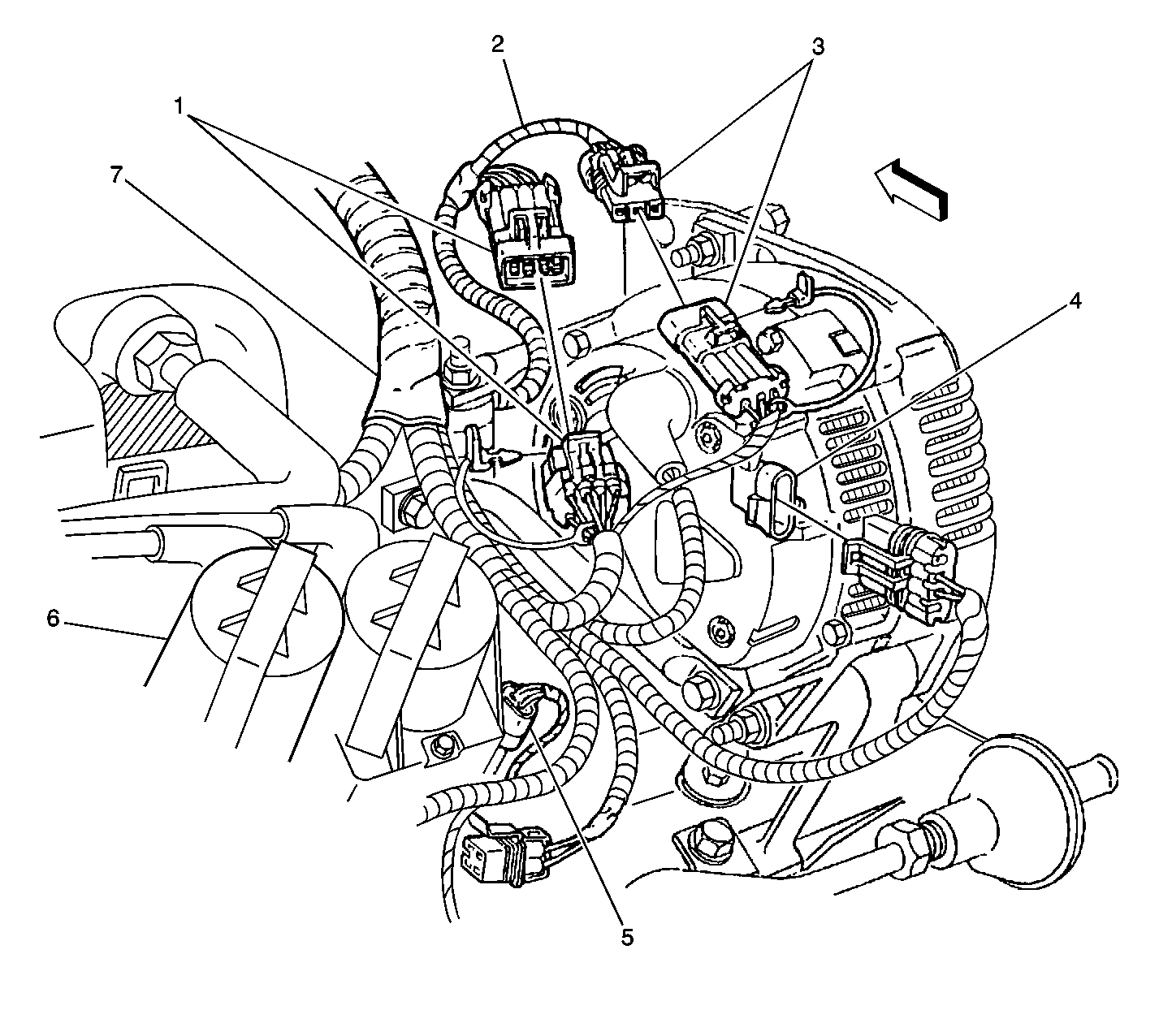 2
3
1
7
4
6
5