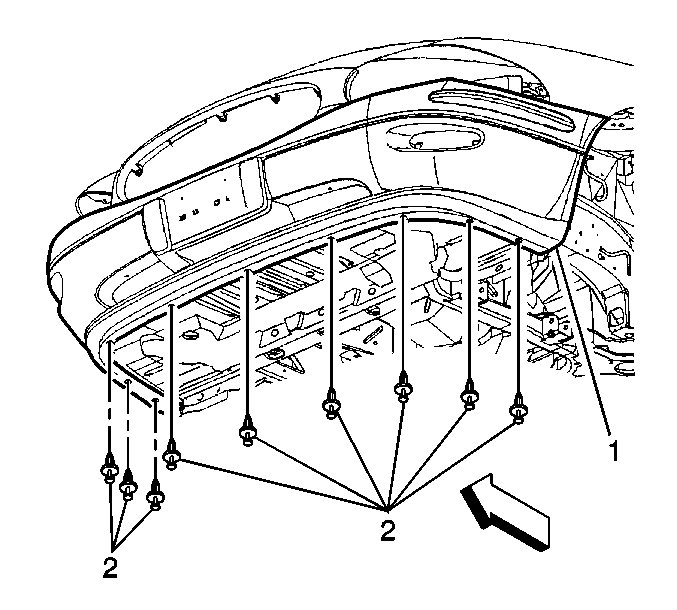 1
2
2