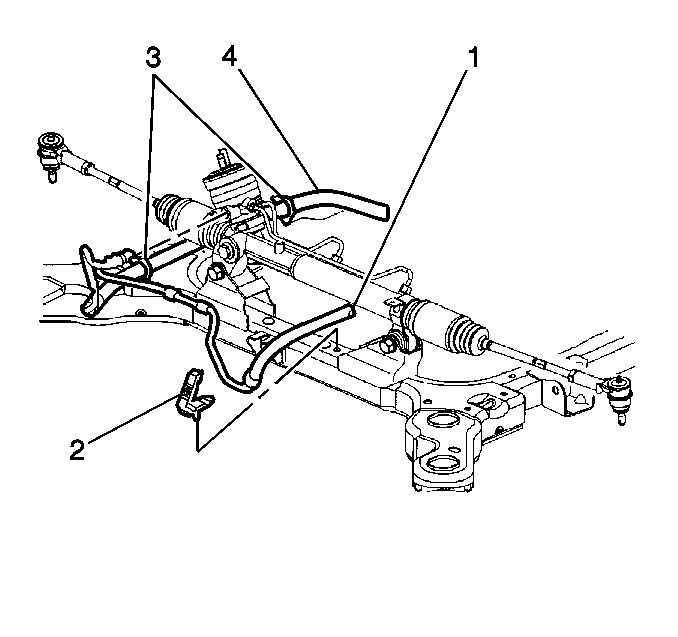 3
4
1
2