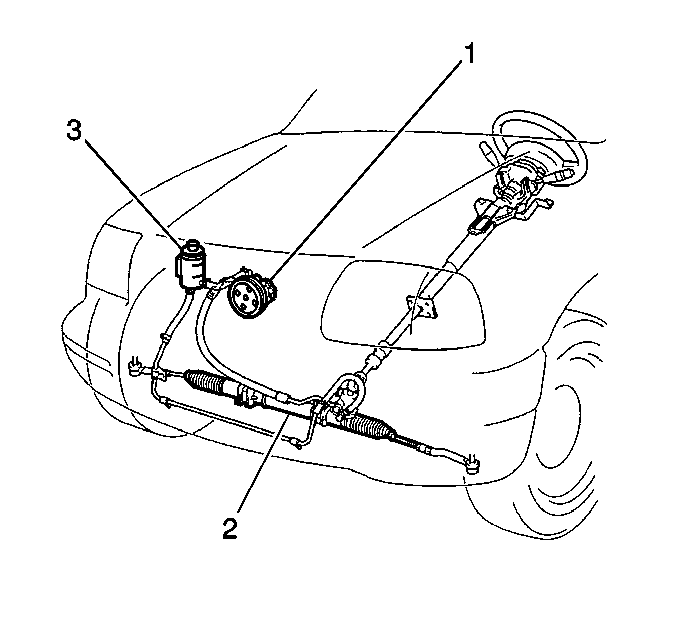 1
3
2