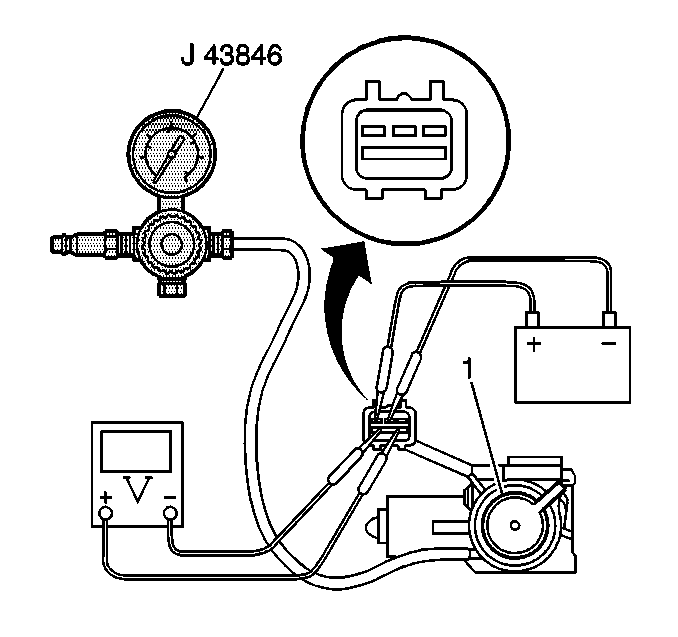 J 43846

+

−

1

+ V −