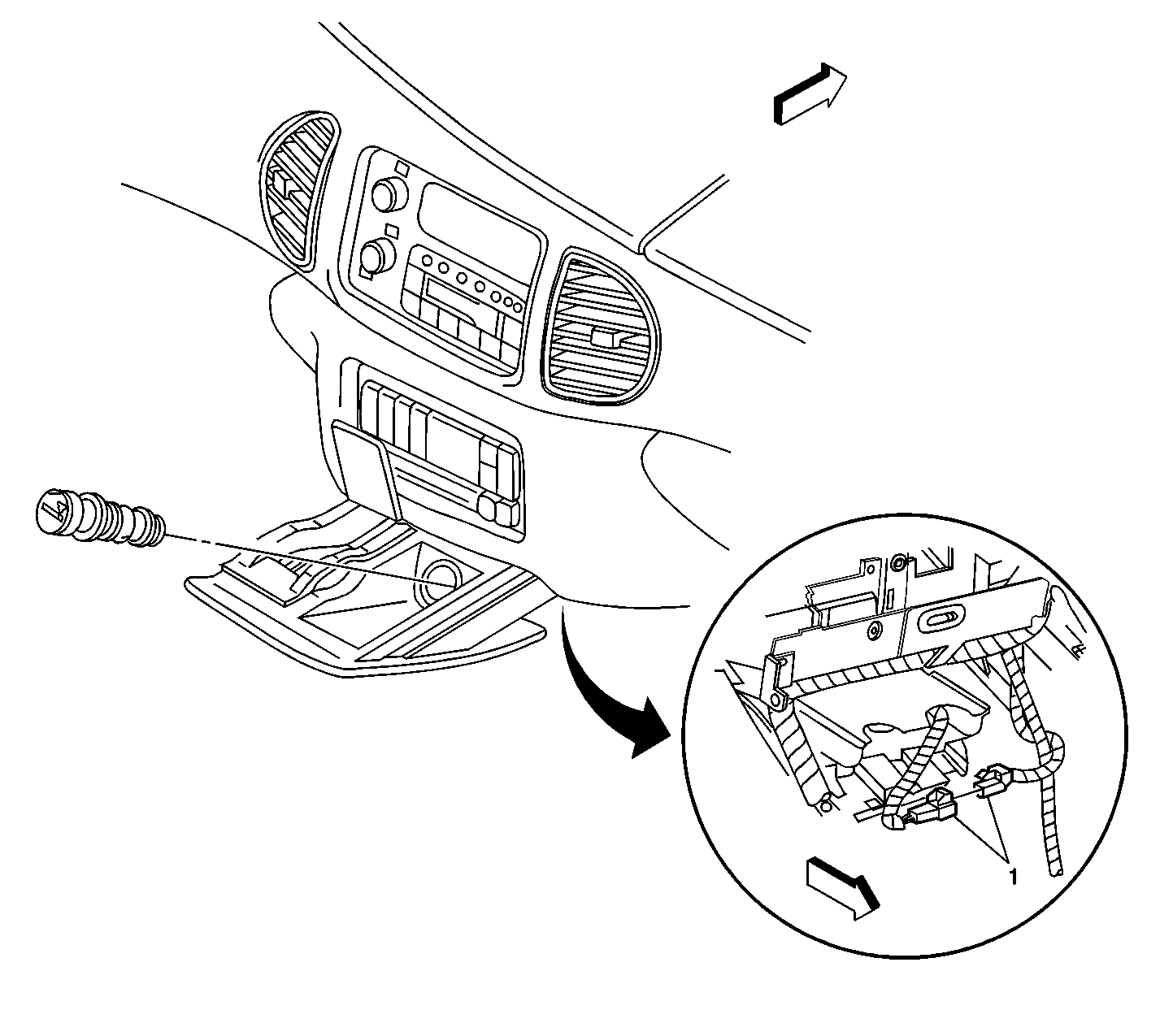 1