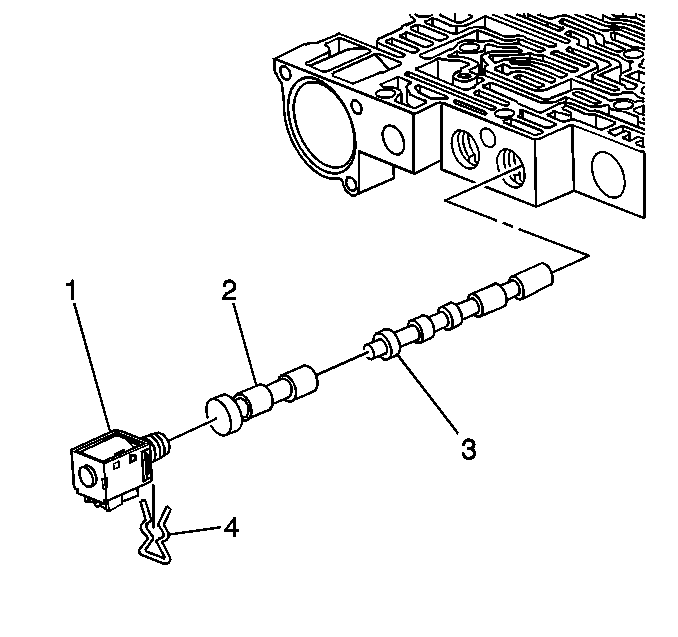 1
2
3
4