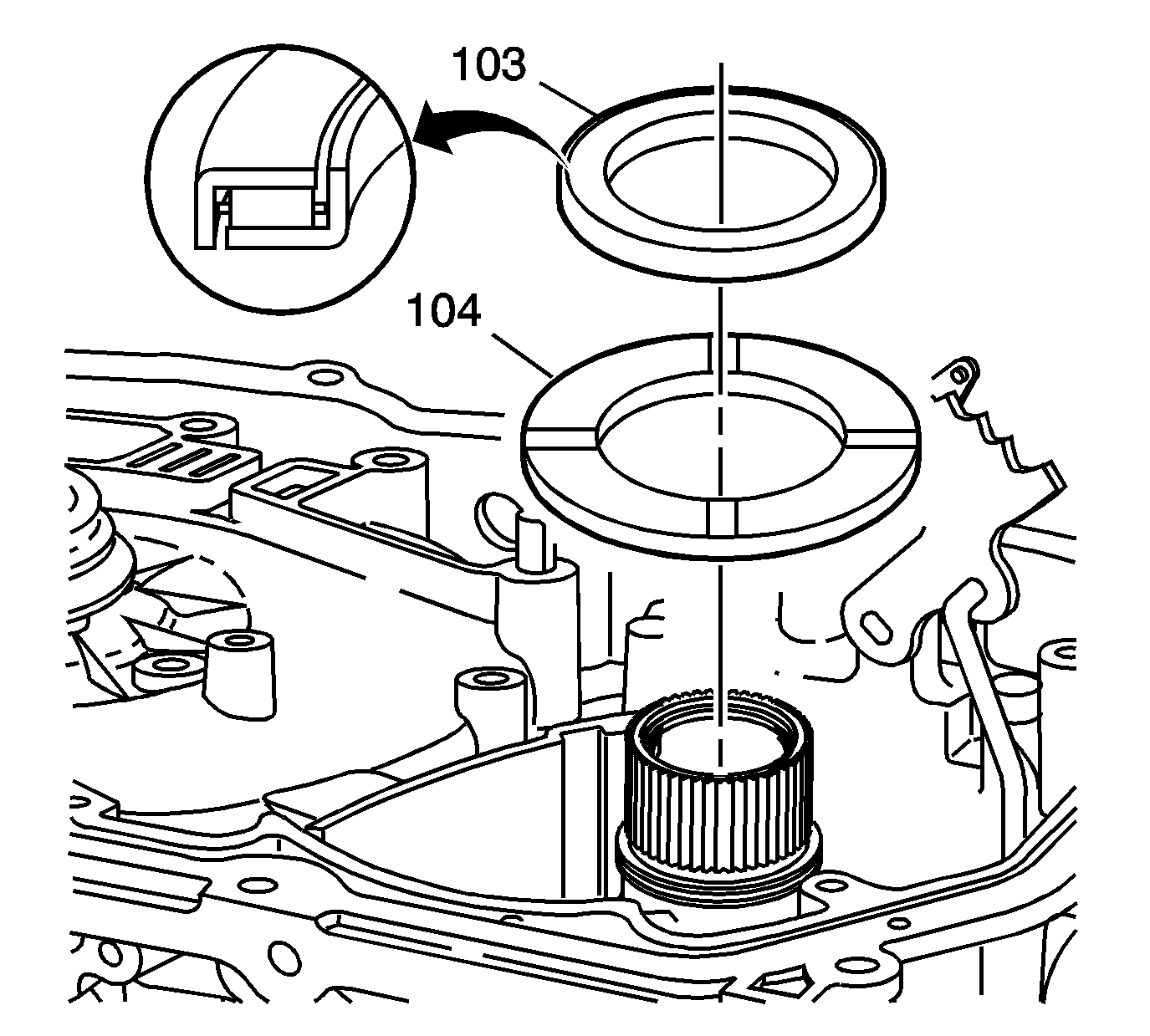 103

104