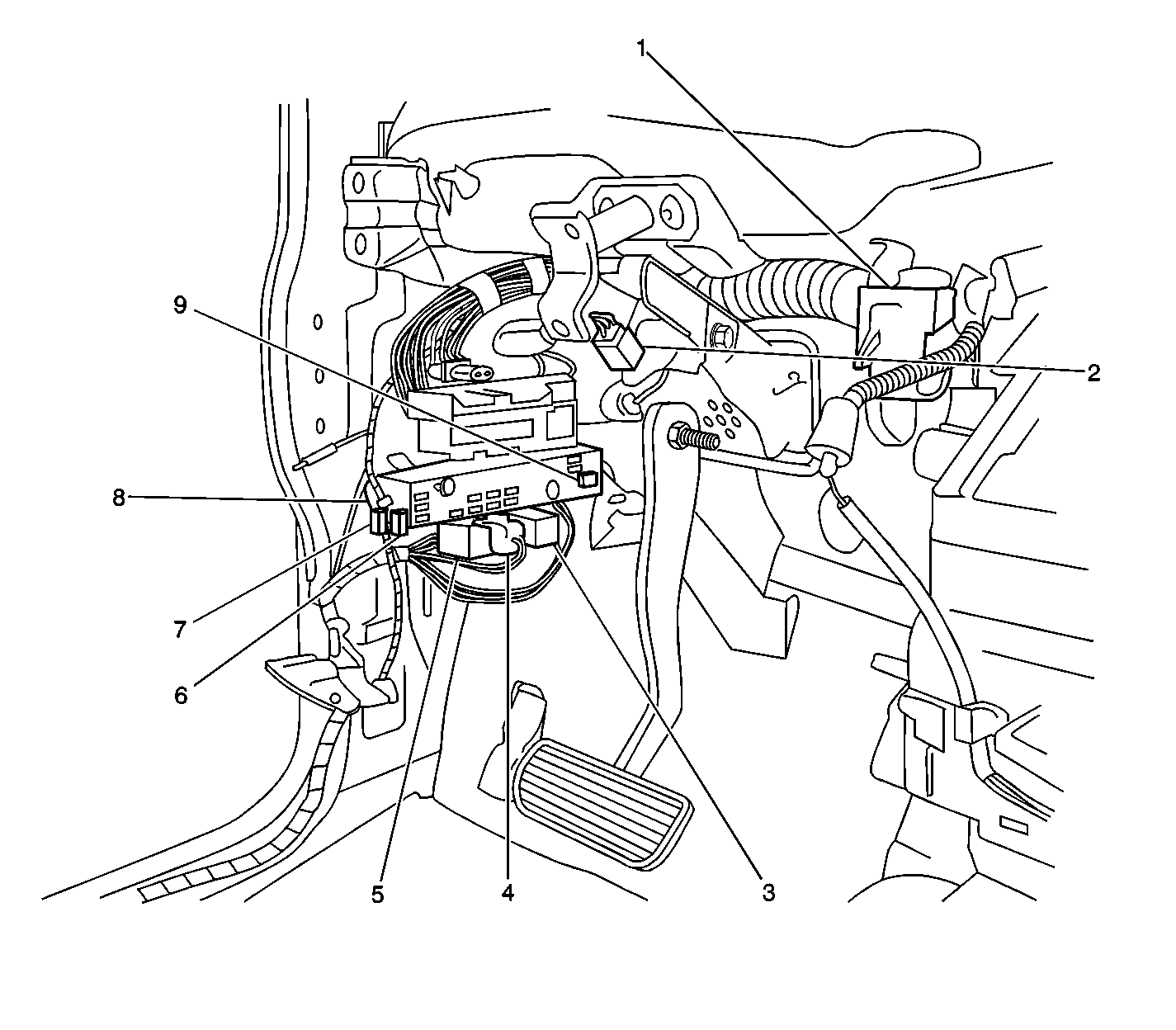 1
9
2
8
7
6
5
4
3