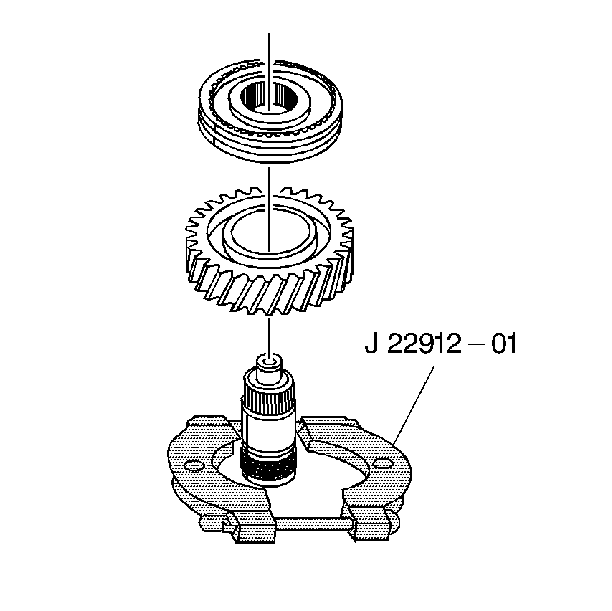 J 22912 – 01