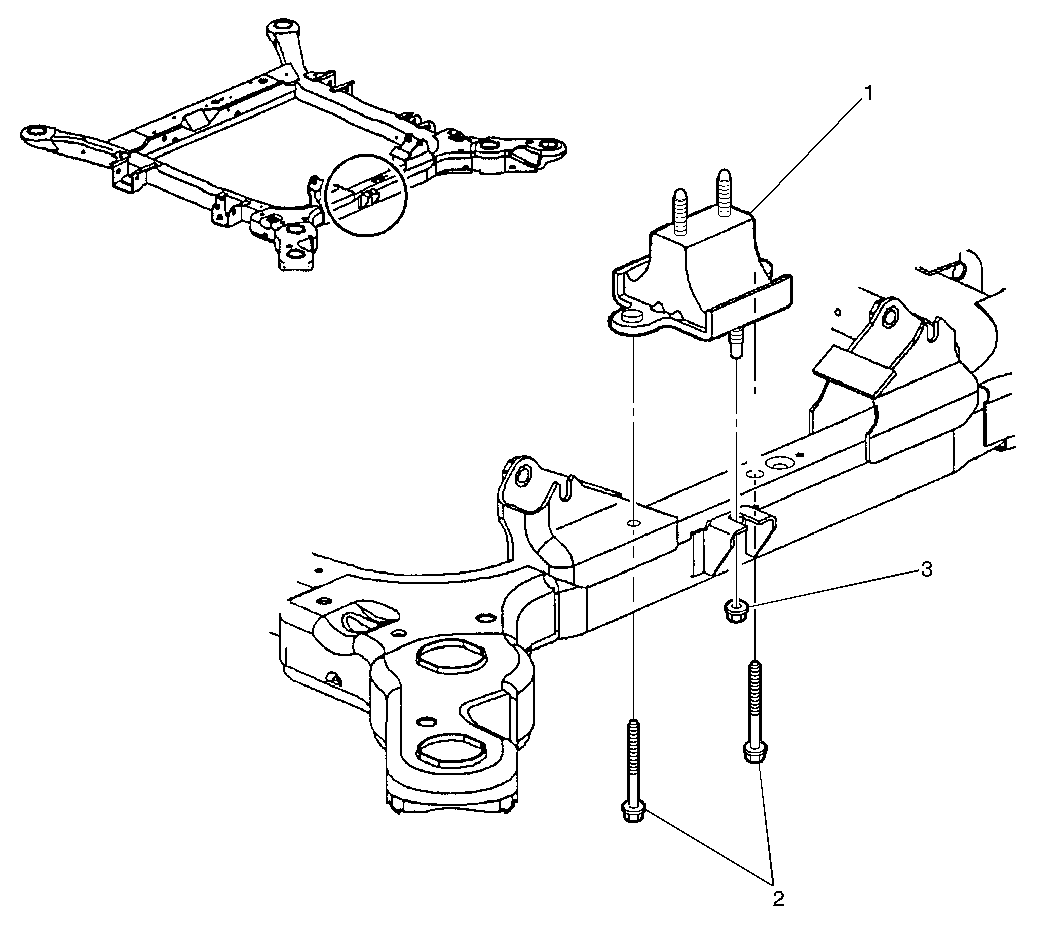 1
3
2