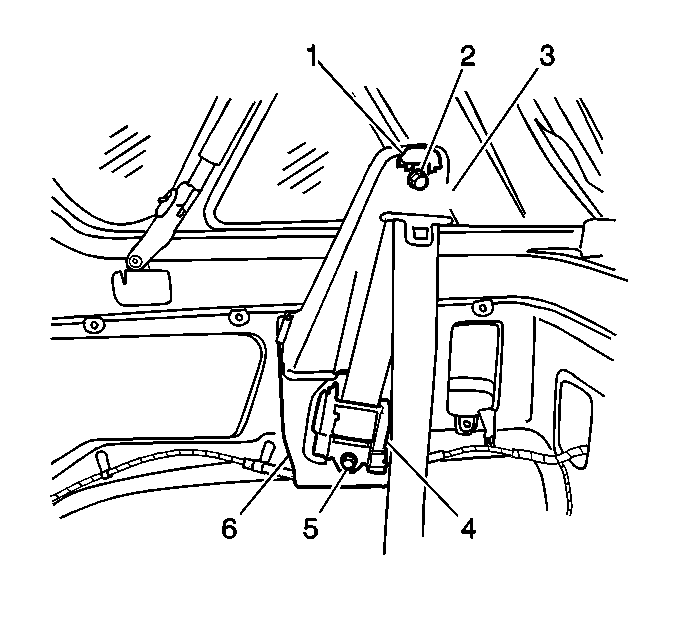 1
2
3
6
5
4