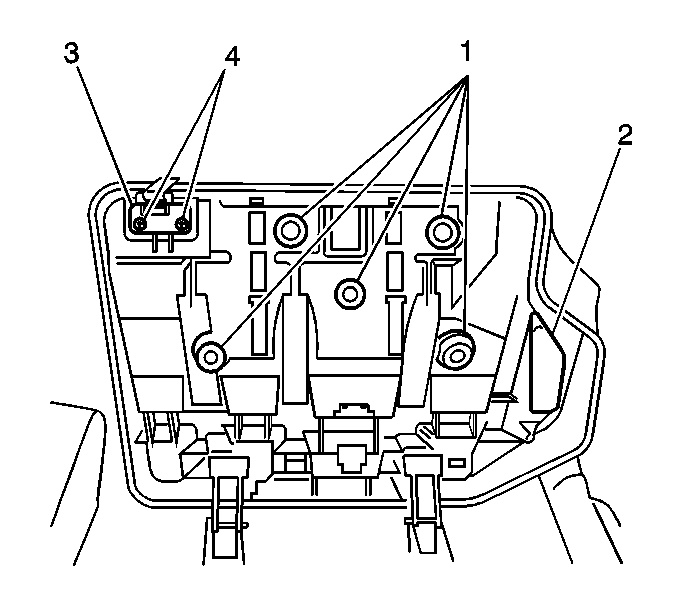 3
4
1
2