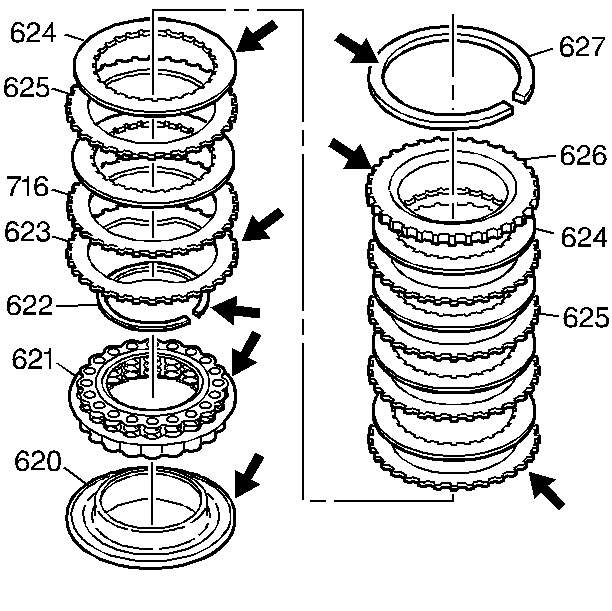 624
625
716
623
622
621
620
627
626
624
625