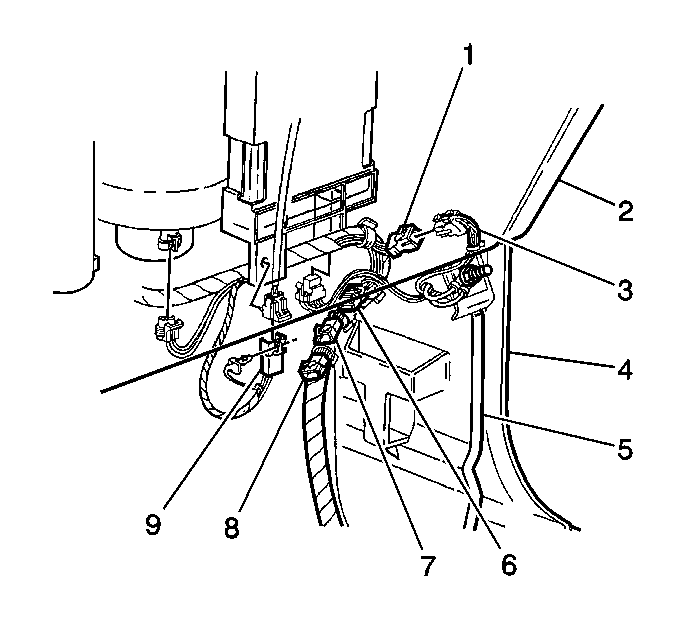 1
2
3
4
5
9
8
7
6