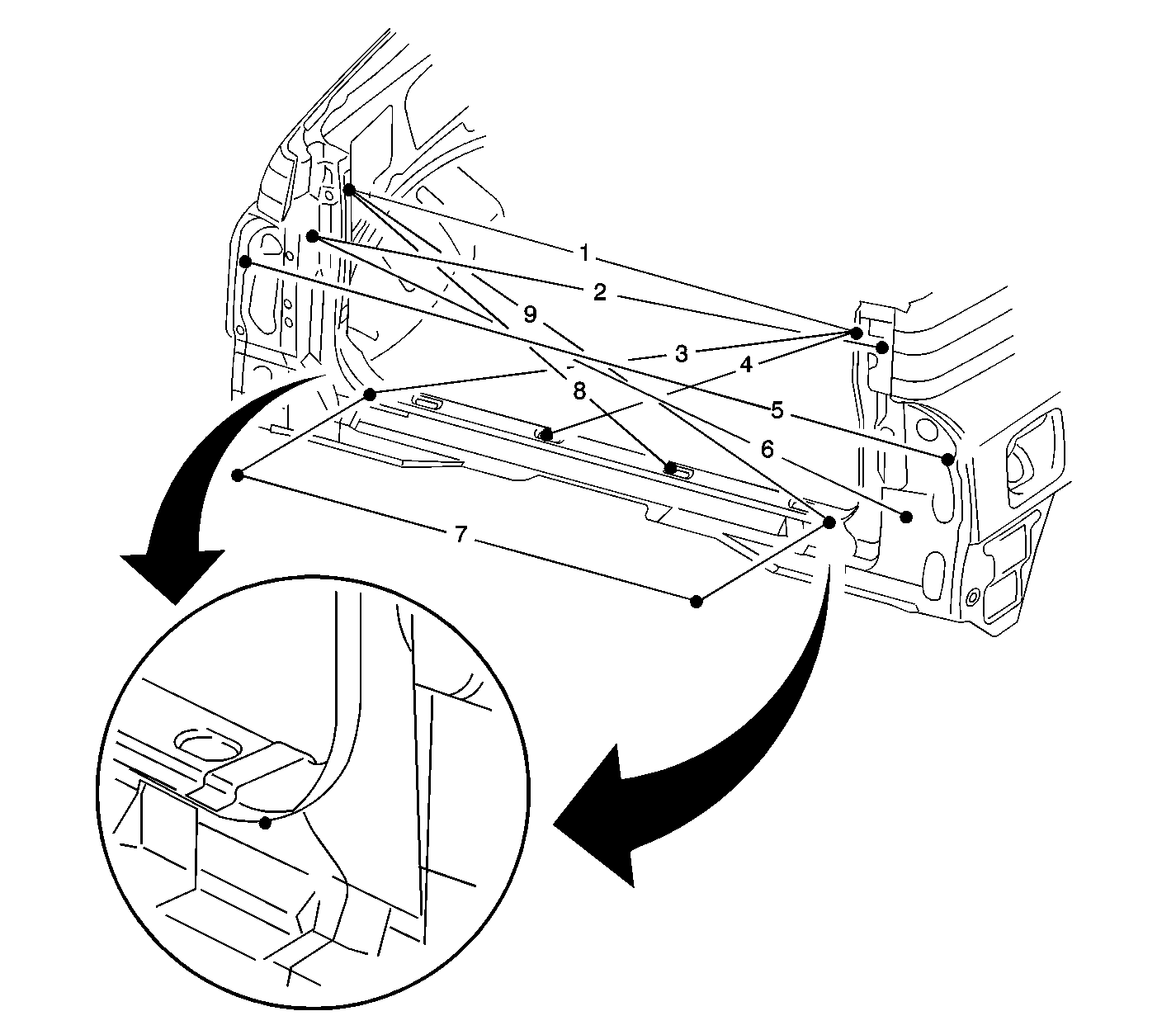 1
2
9
3
4
8
5
6
7