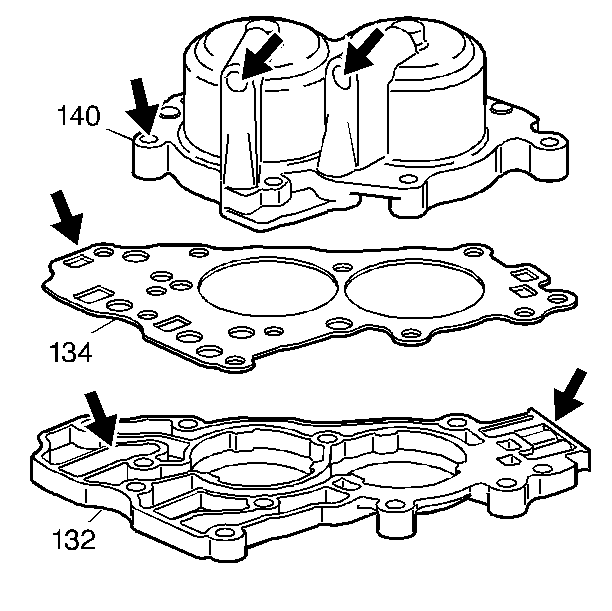 140

134

132