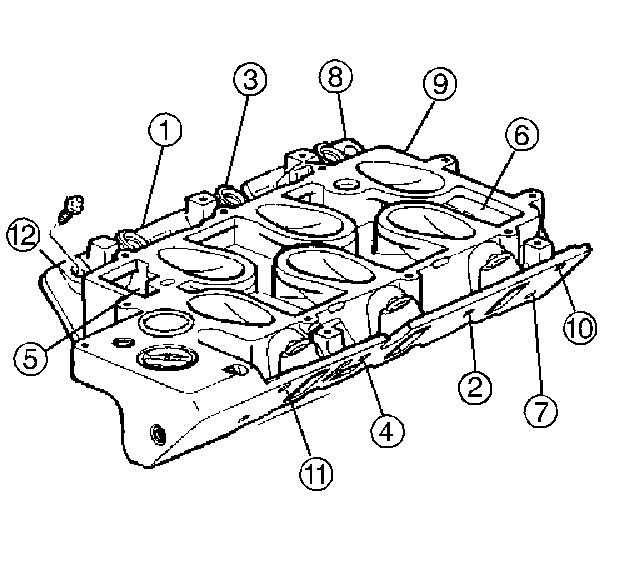 3
8
9
1
6
12
5
10
2
7
4
11