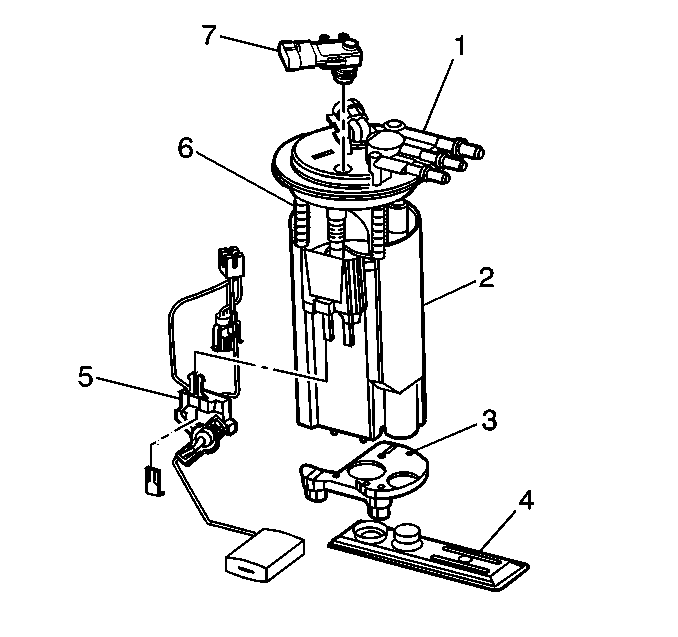 7
1
6
2
5
3
4