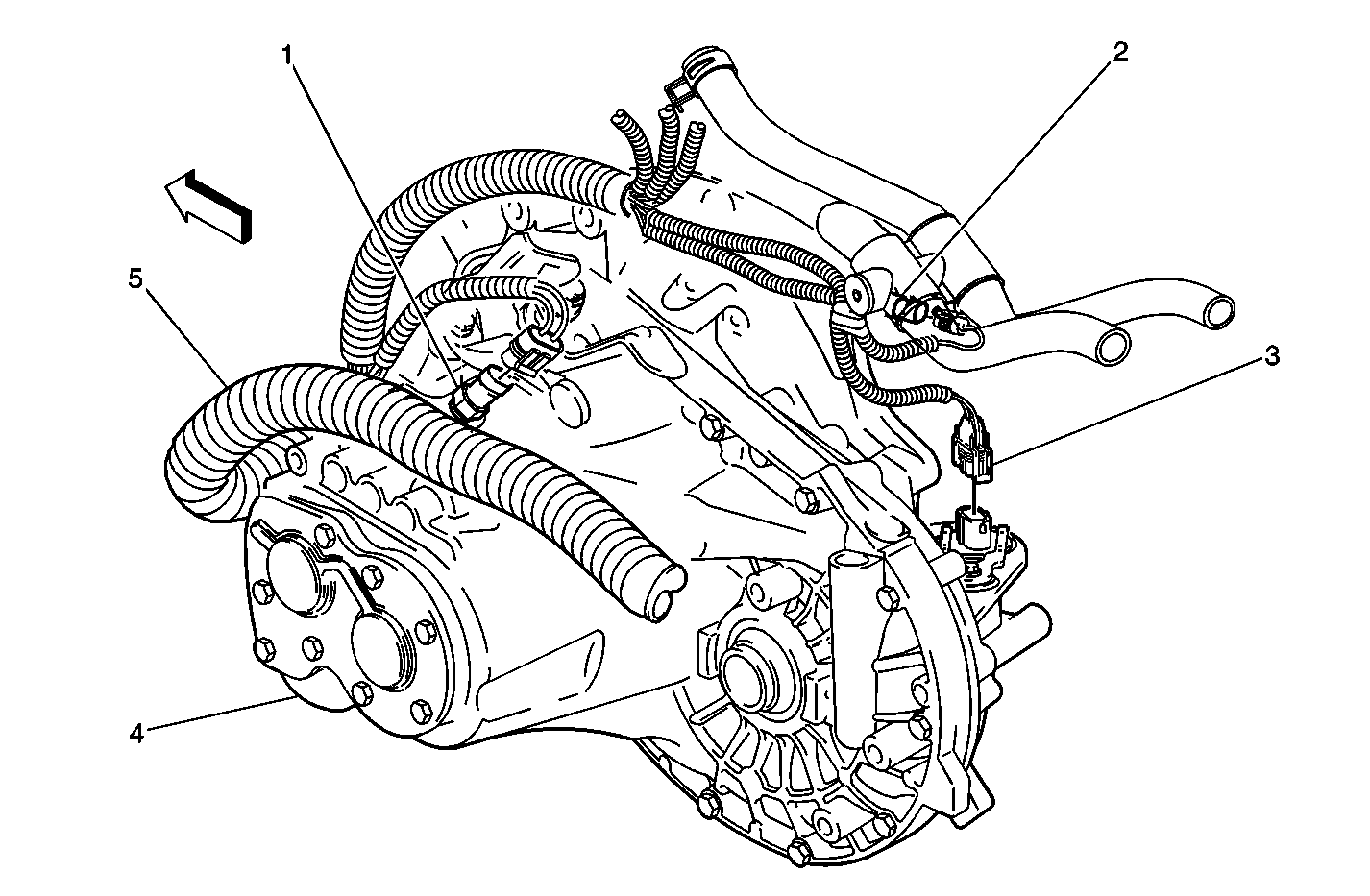 1
2
5
3
4